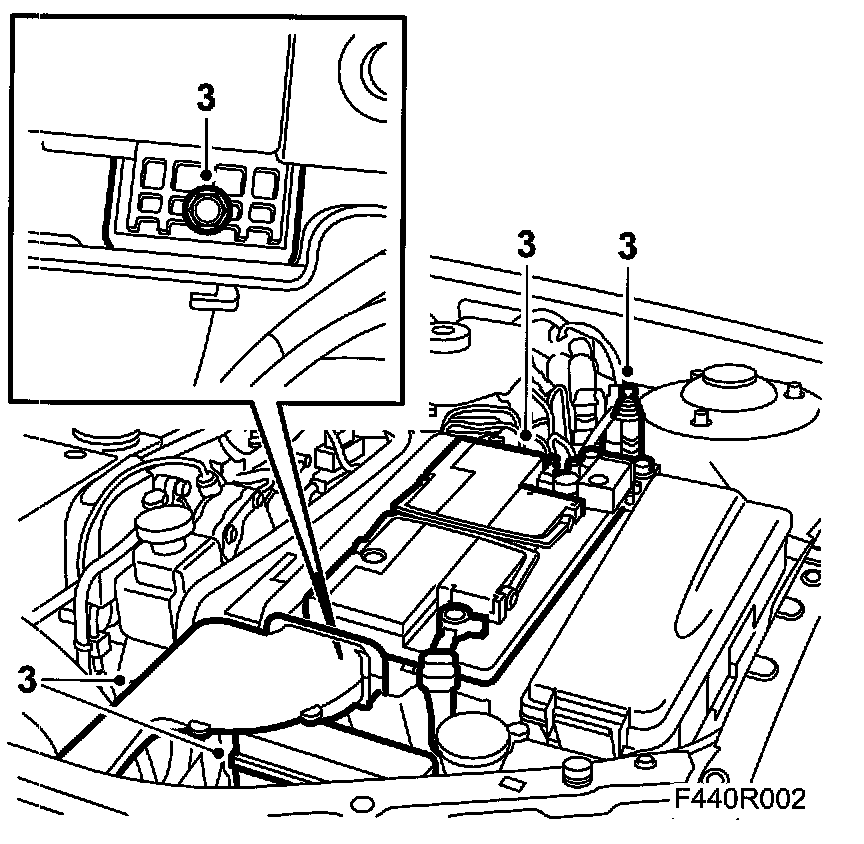 3

3

3

3

F440R002