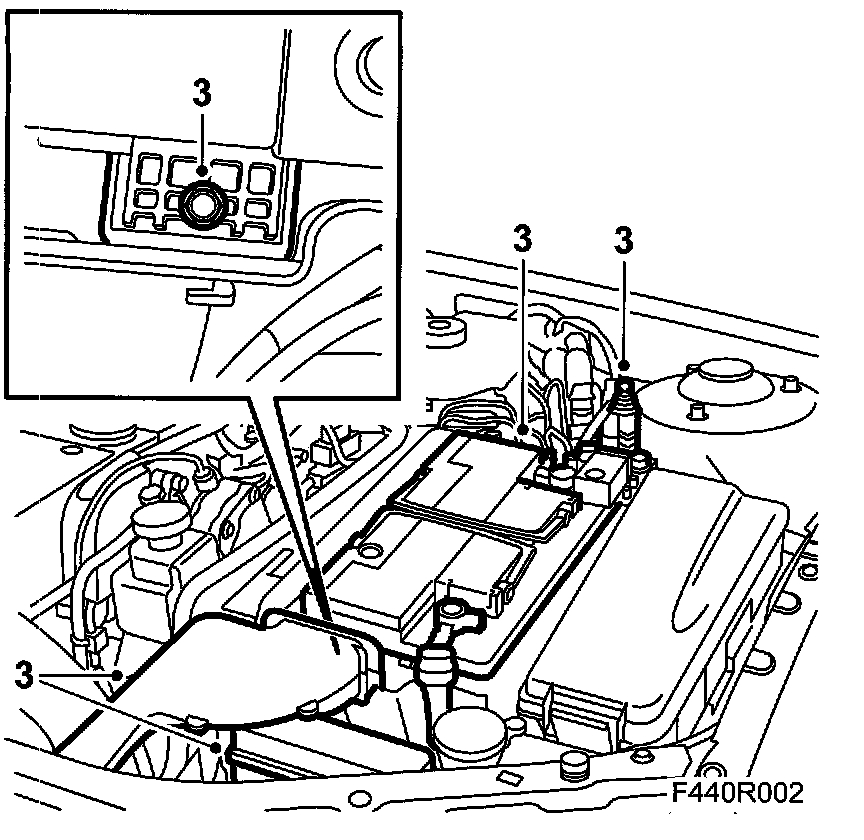 3
3
3
3
F440R002