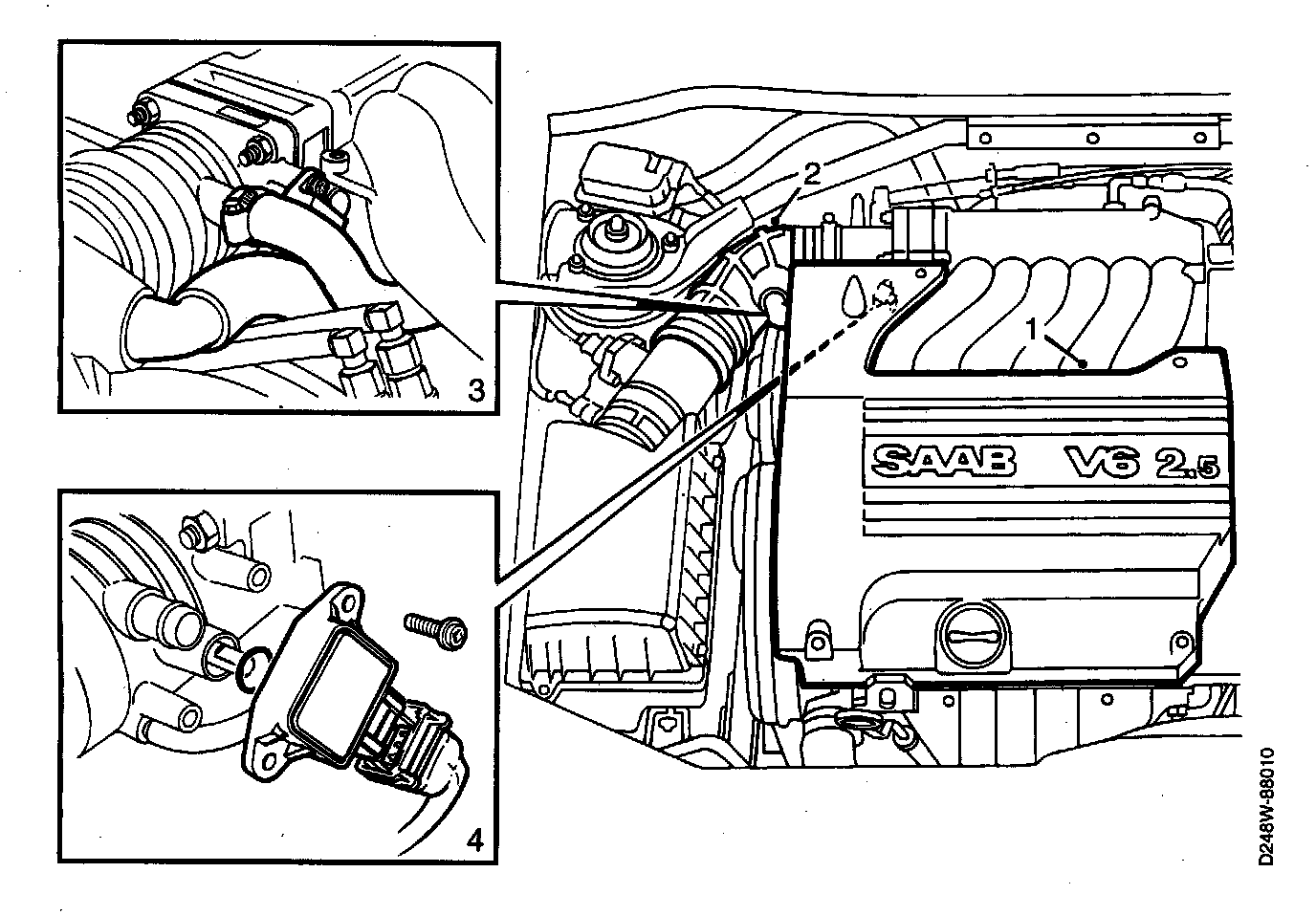 3

2

1

SAAB V6 2.5

4

D248W-88010