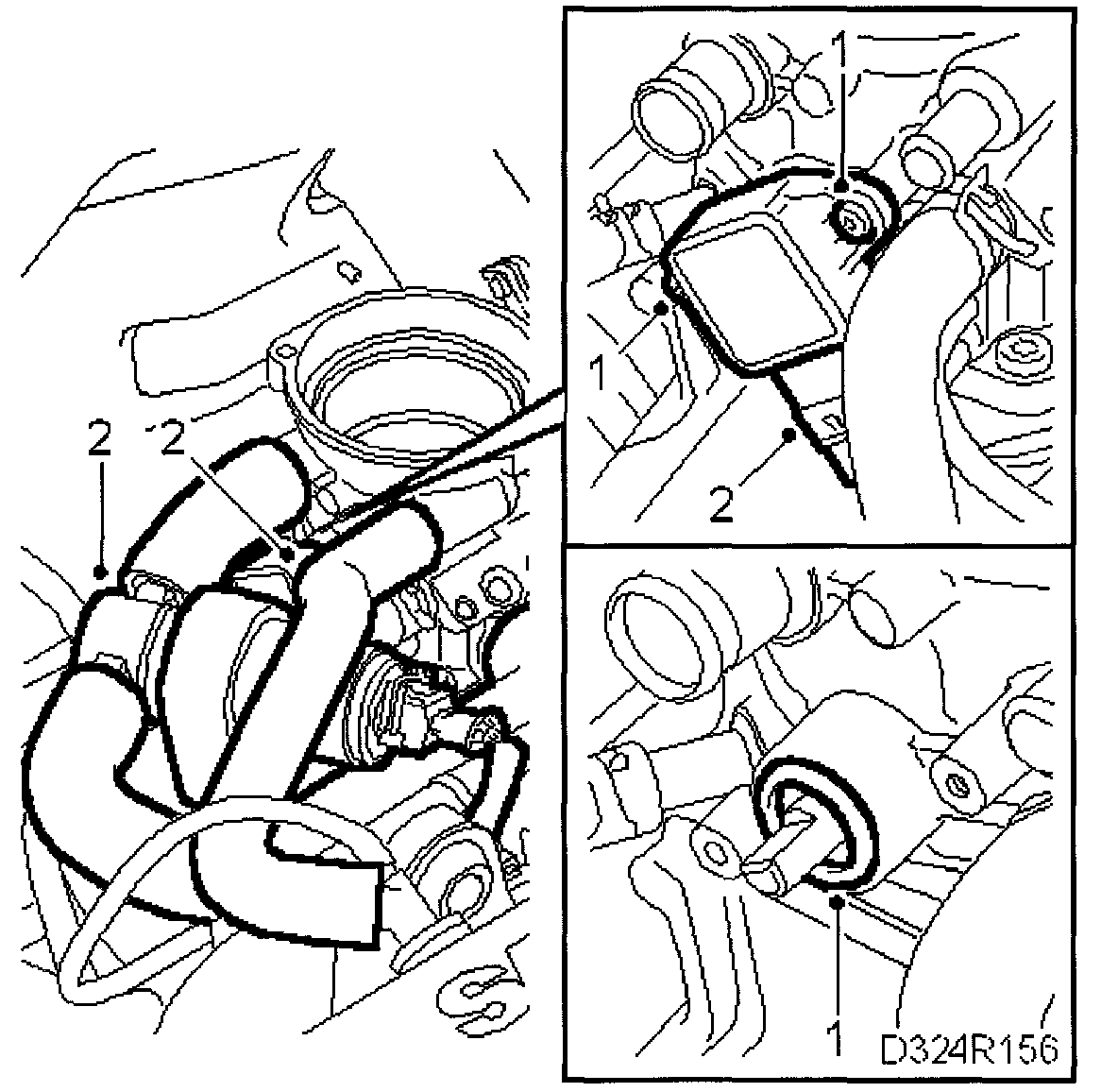 2
2
1
1
2
1
D324R156