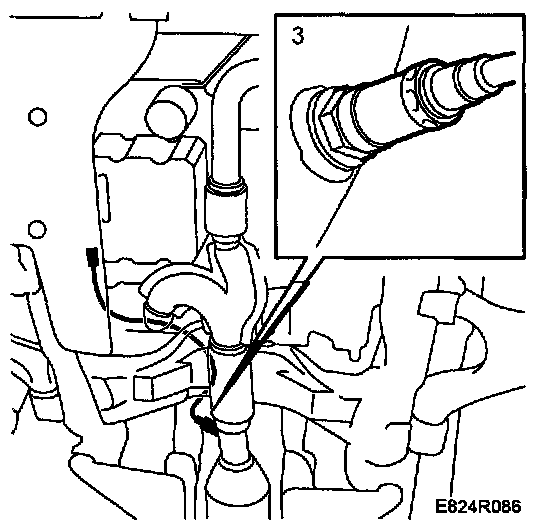 3

E824R086