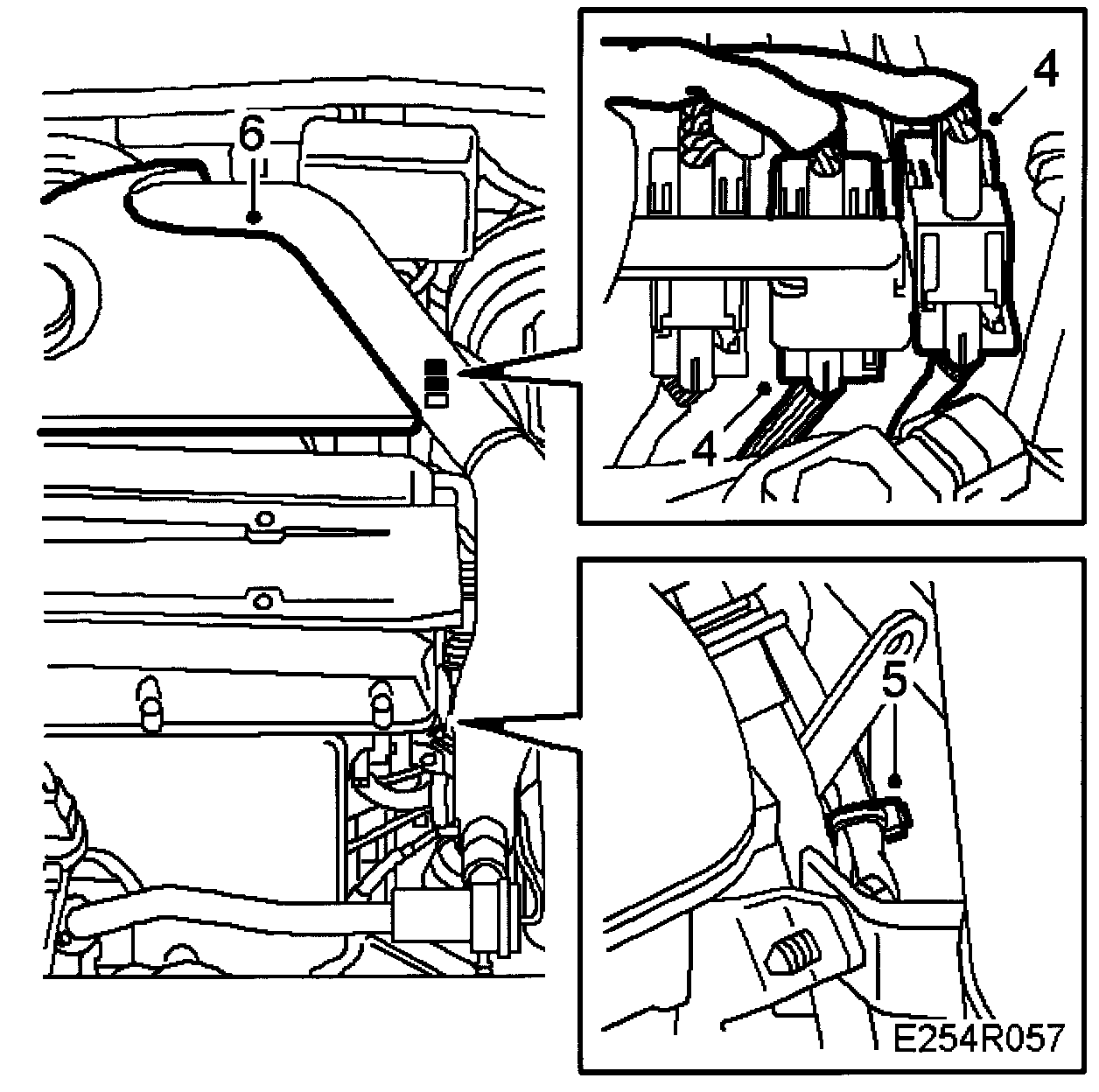 6
4
4
5
E254R057