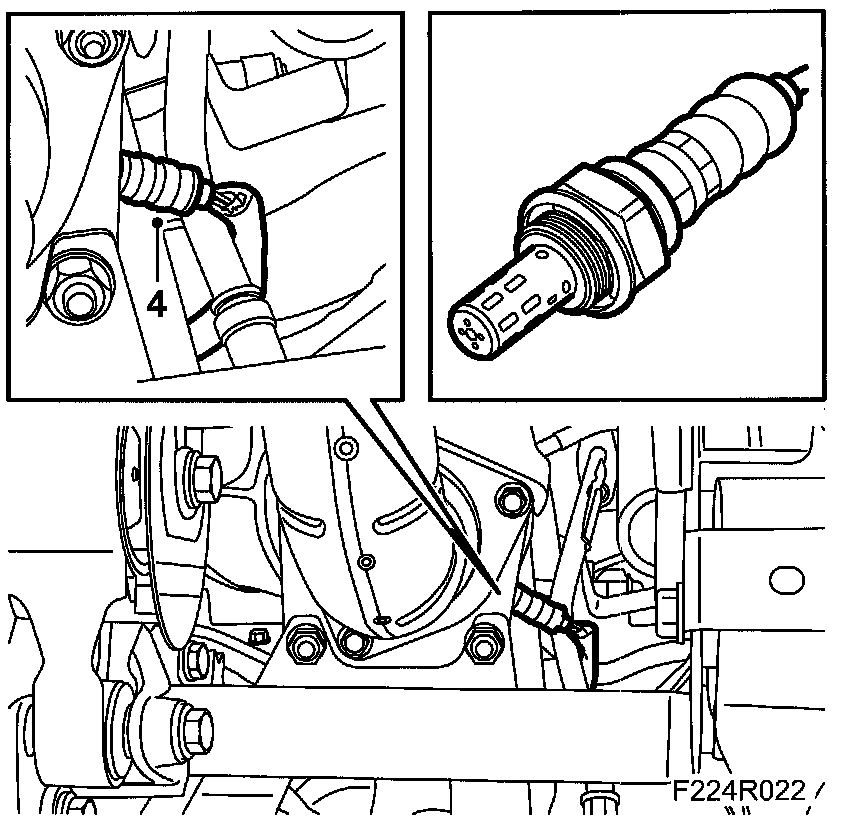 4

F224R022