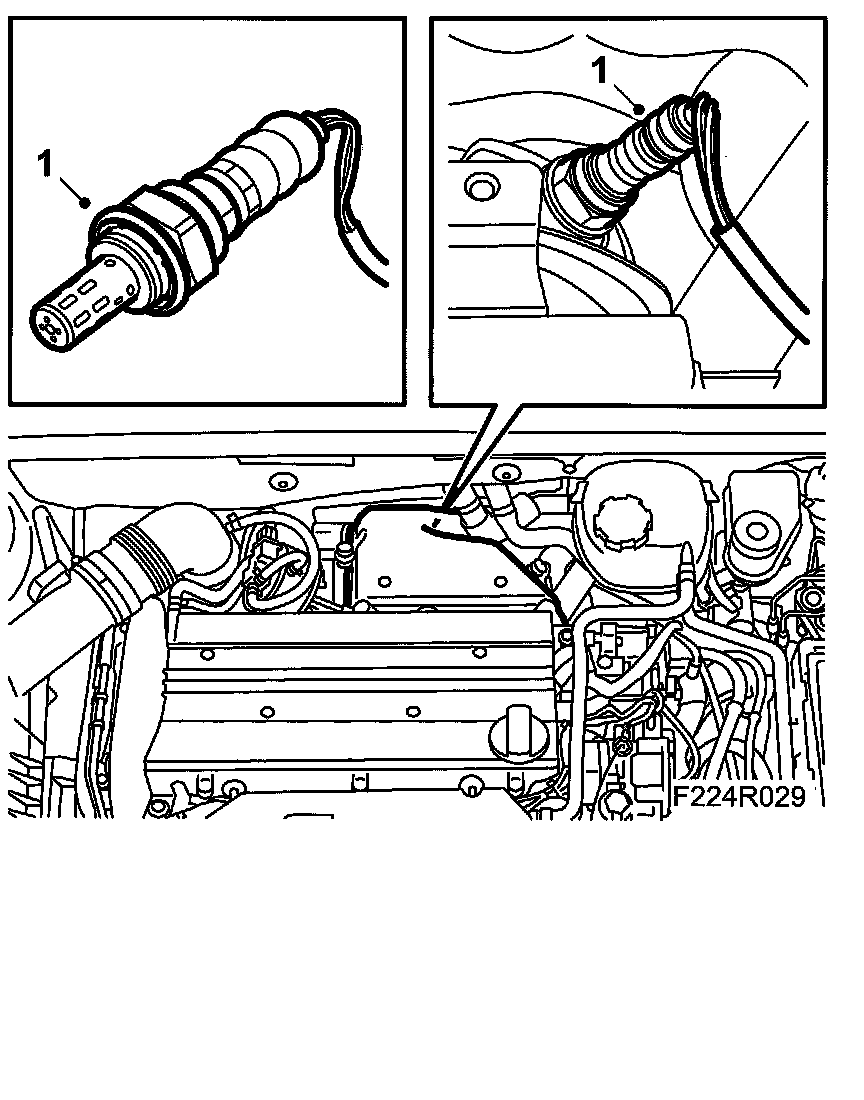 1

1

F224R029