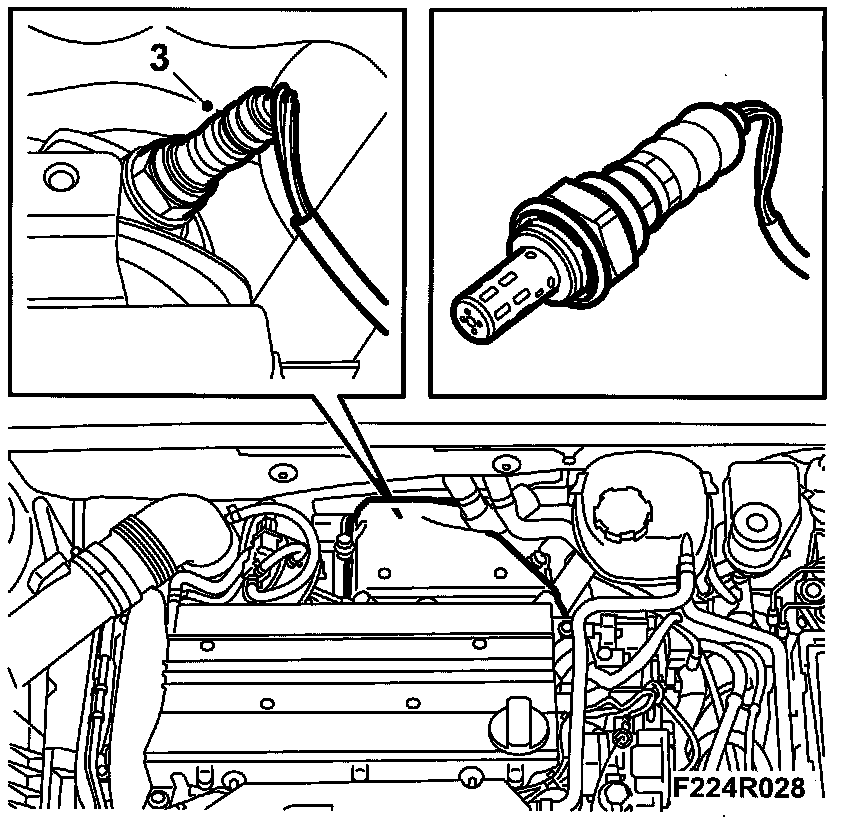 3

F224R028