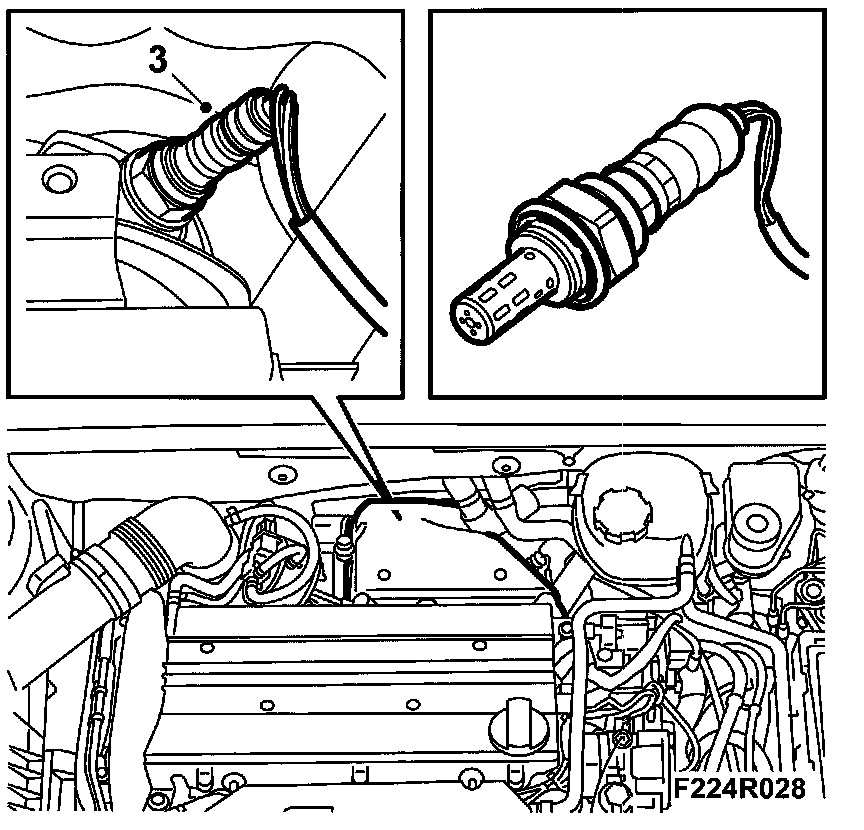 3

F224R028