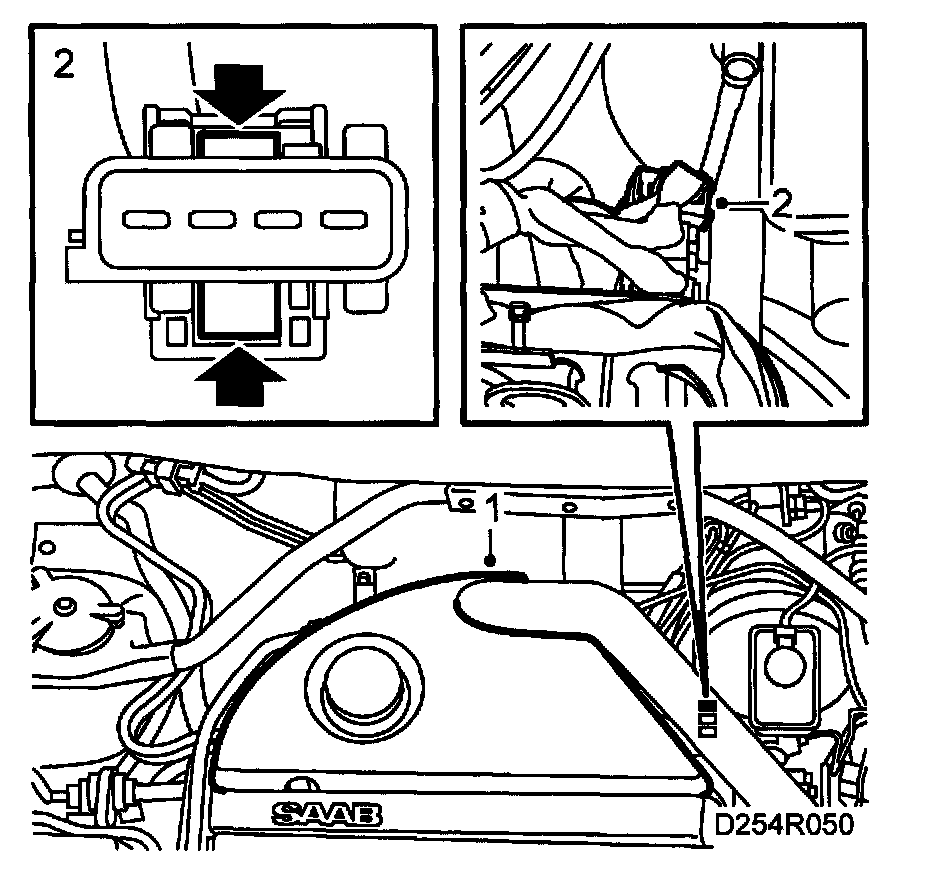 2

2

1

SAAB

D254R050