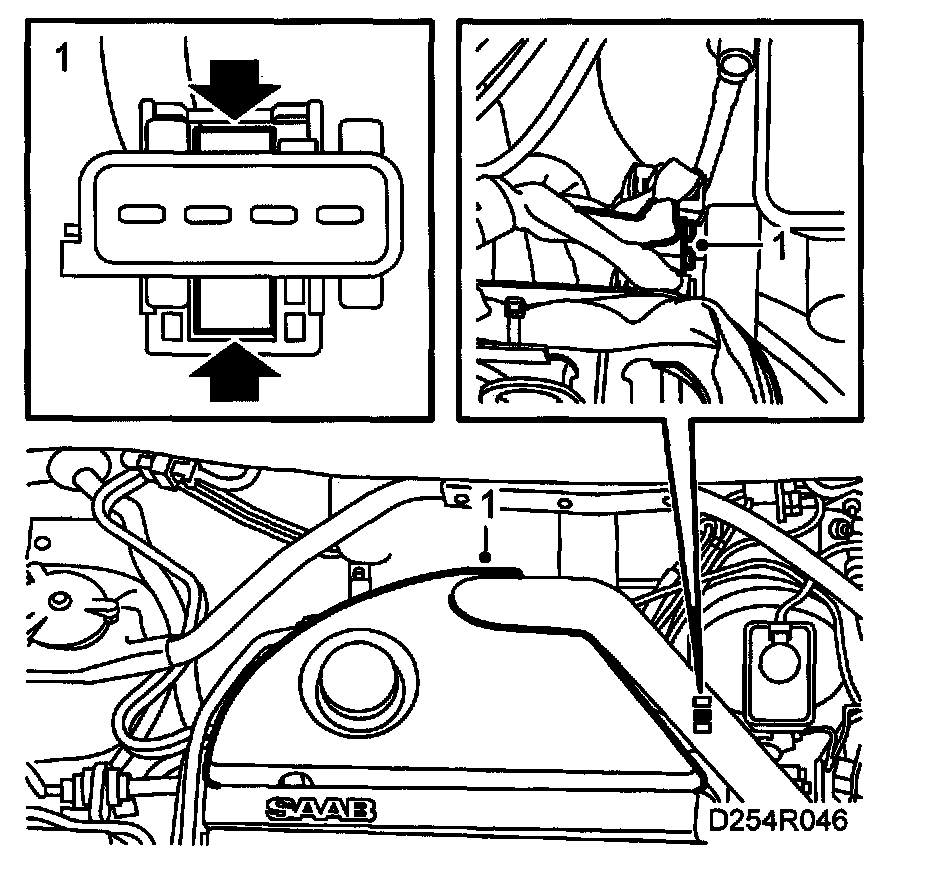 1

1

1

SAAB

D254R046