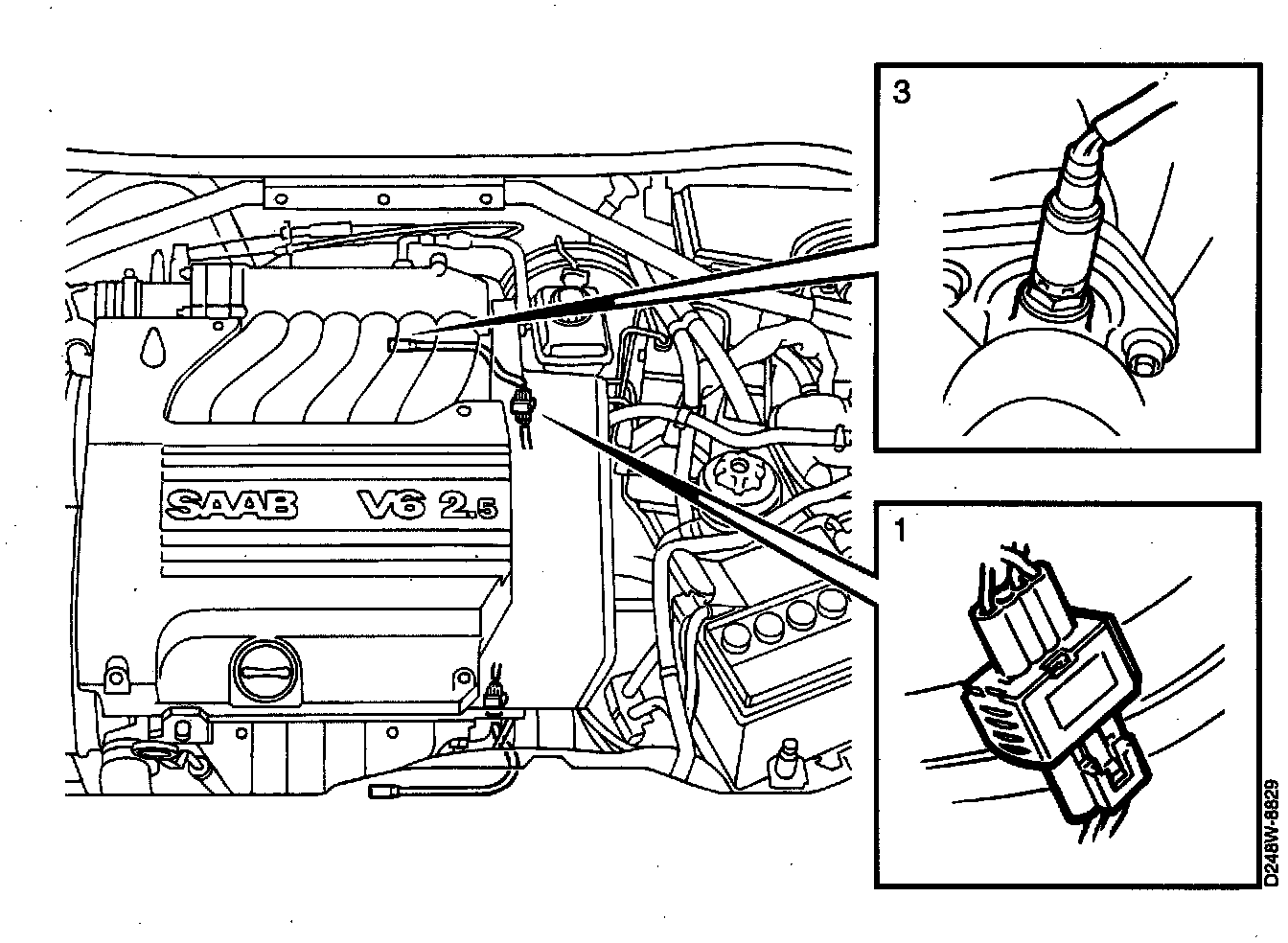 SAAB V6 2.5

3

1

D248W-8829