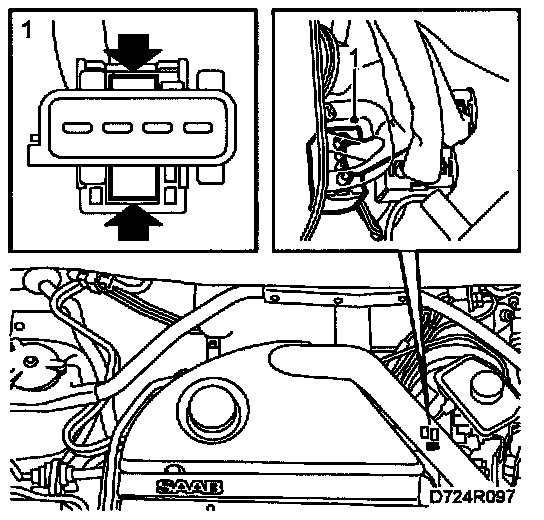 1

1

SAAB

D724R097