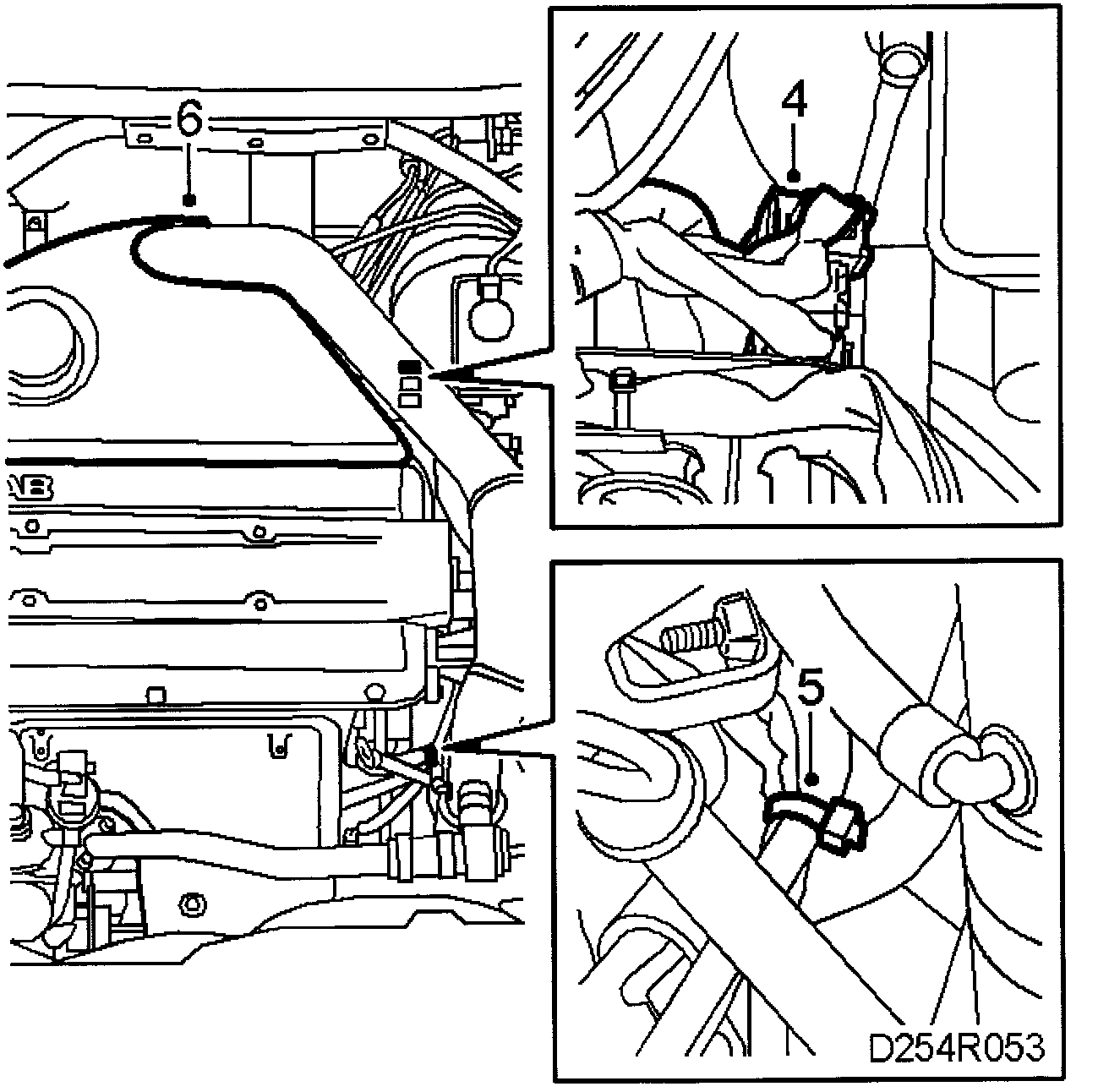 6
4
5
D254R053