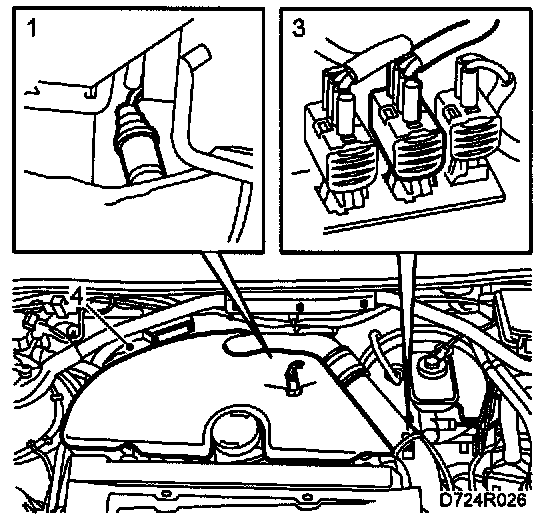 1
3
4
D724R026