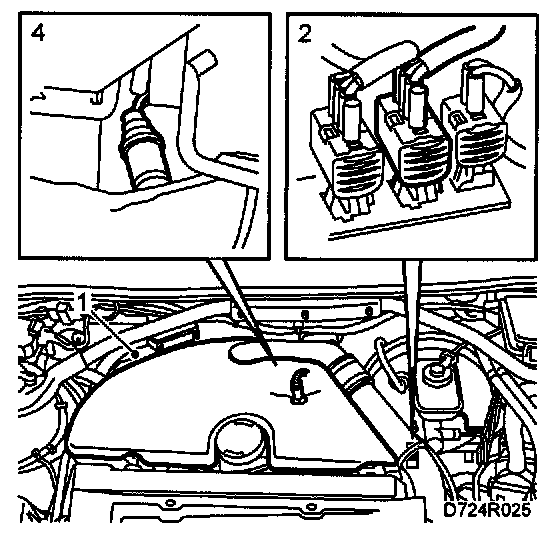 4

2

1

D724R025