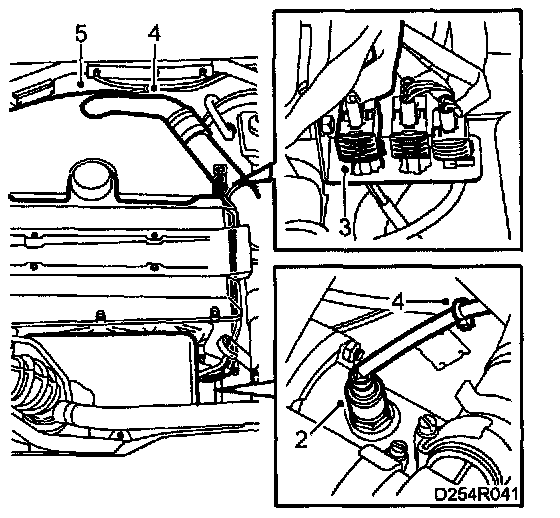 5
4
3
4
2
D254R041