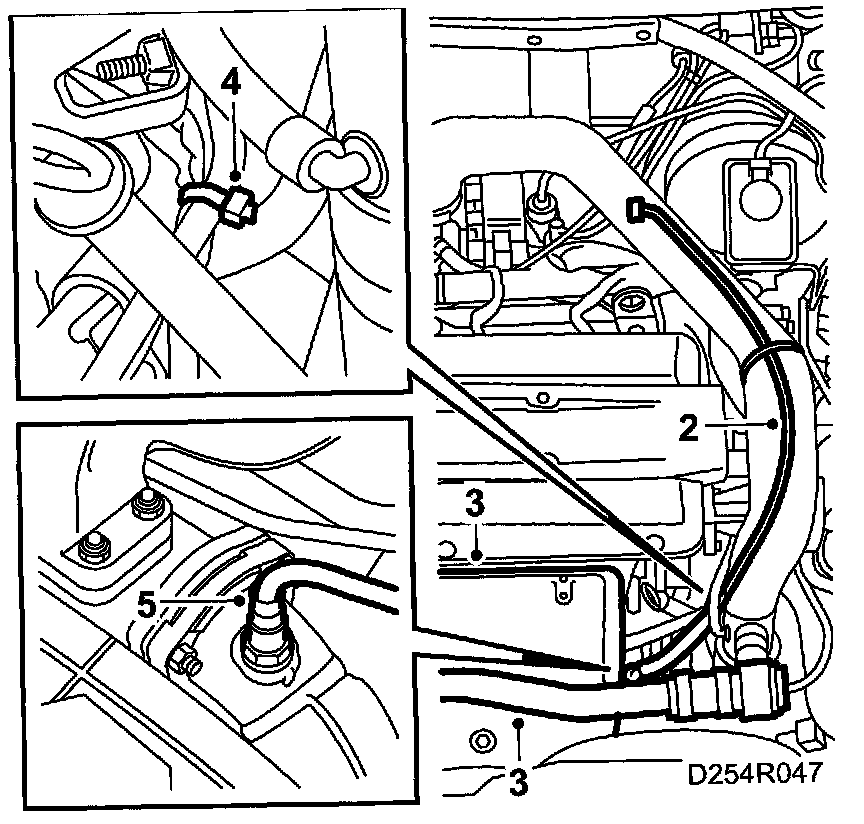 4
2
3
5
3
D254R047