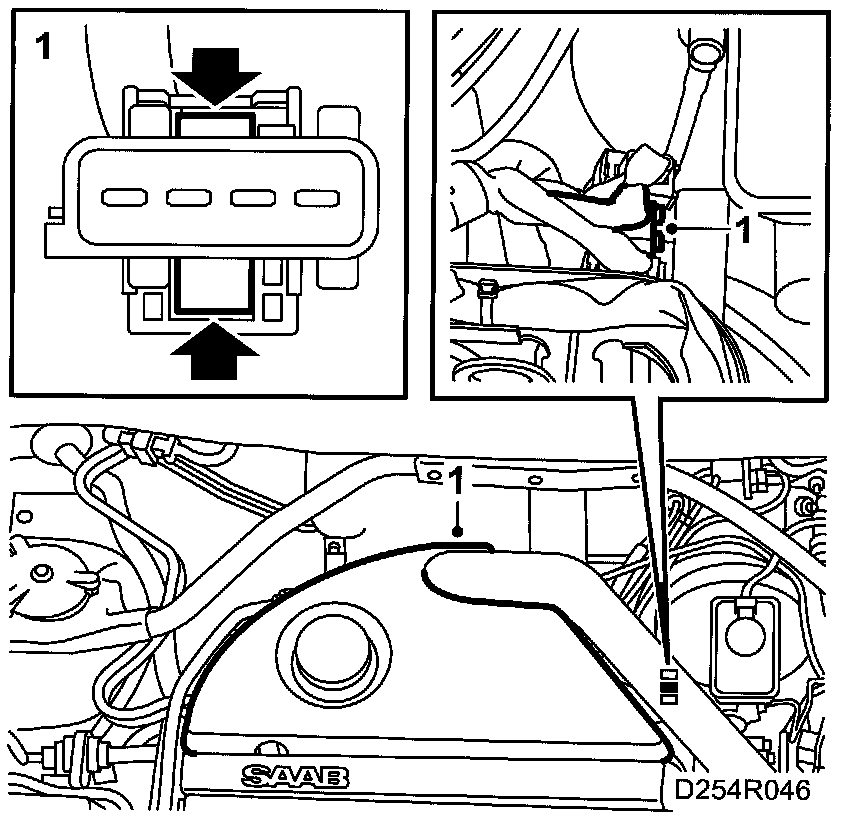 1

1

1

SAAB

D254R046