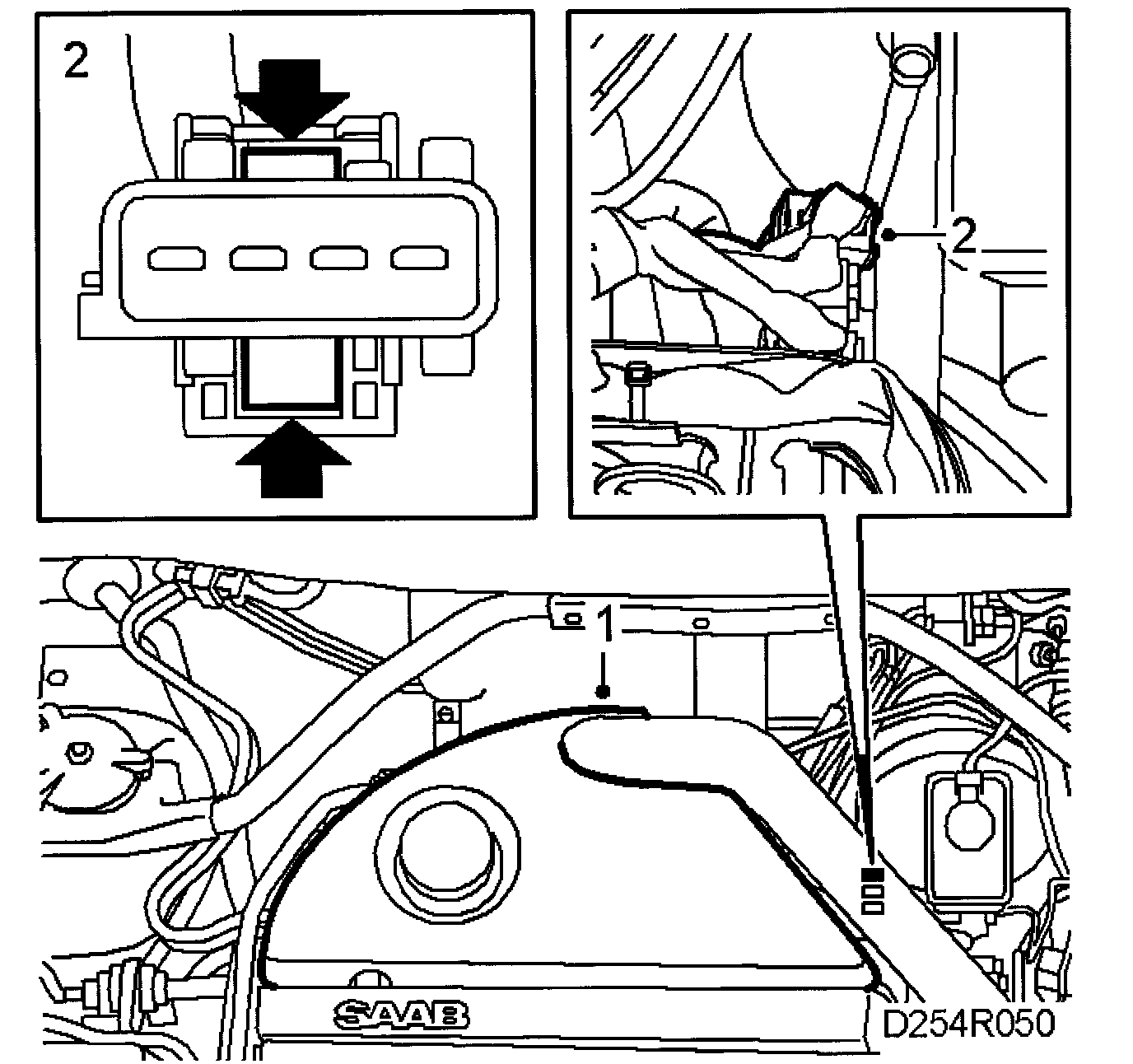 2

2

1

SAAB

D254R050