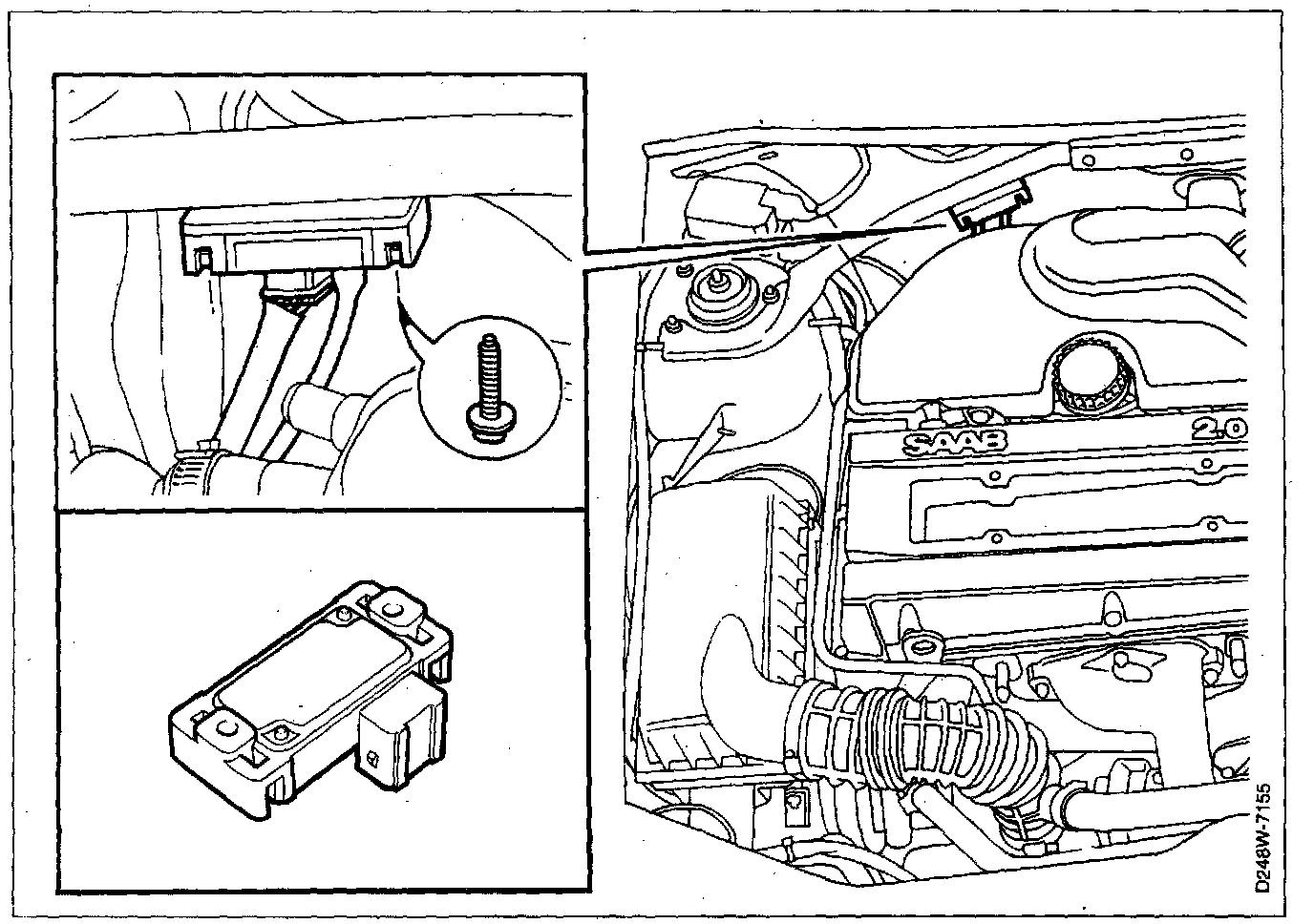 SAAB
2.0
D248W-7155