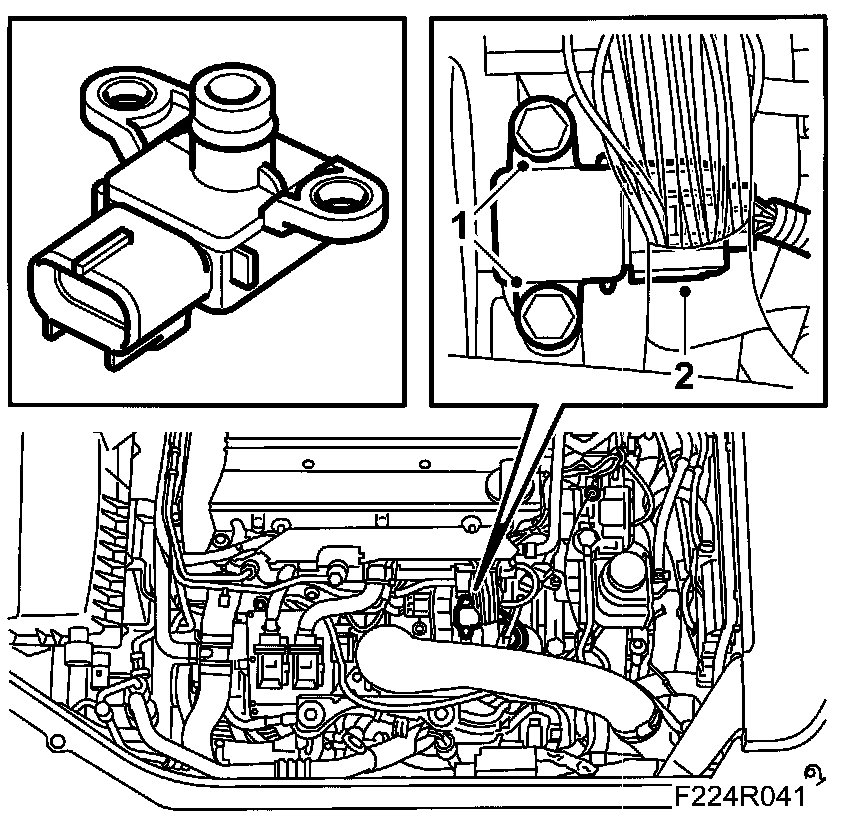 1
2
F224R041