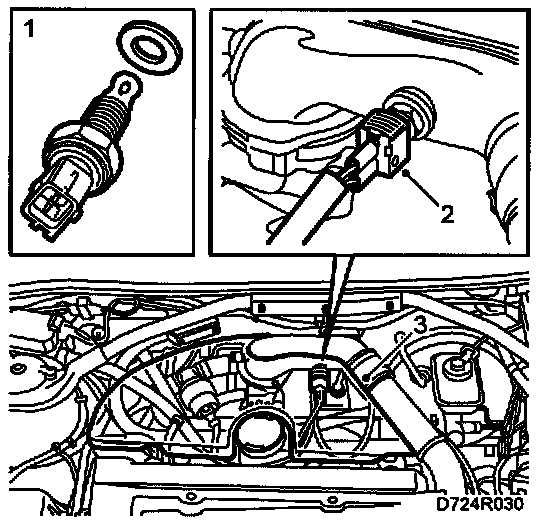 1
2
3
D724R030