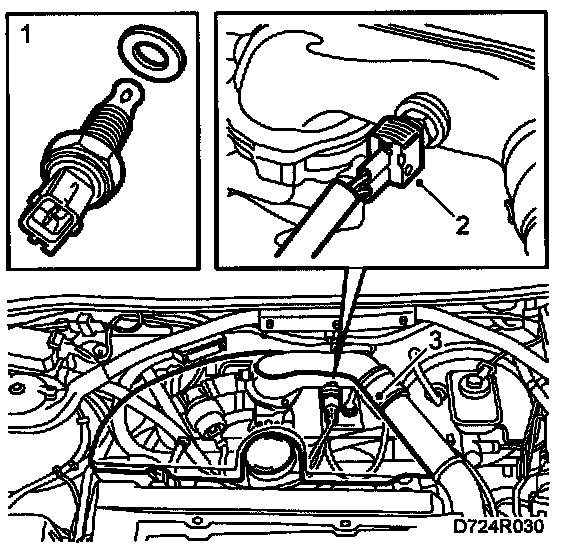 1

2

3

D724R030