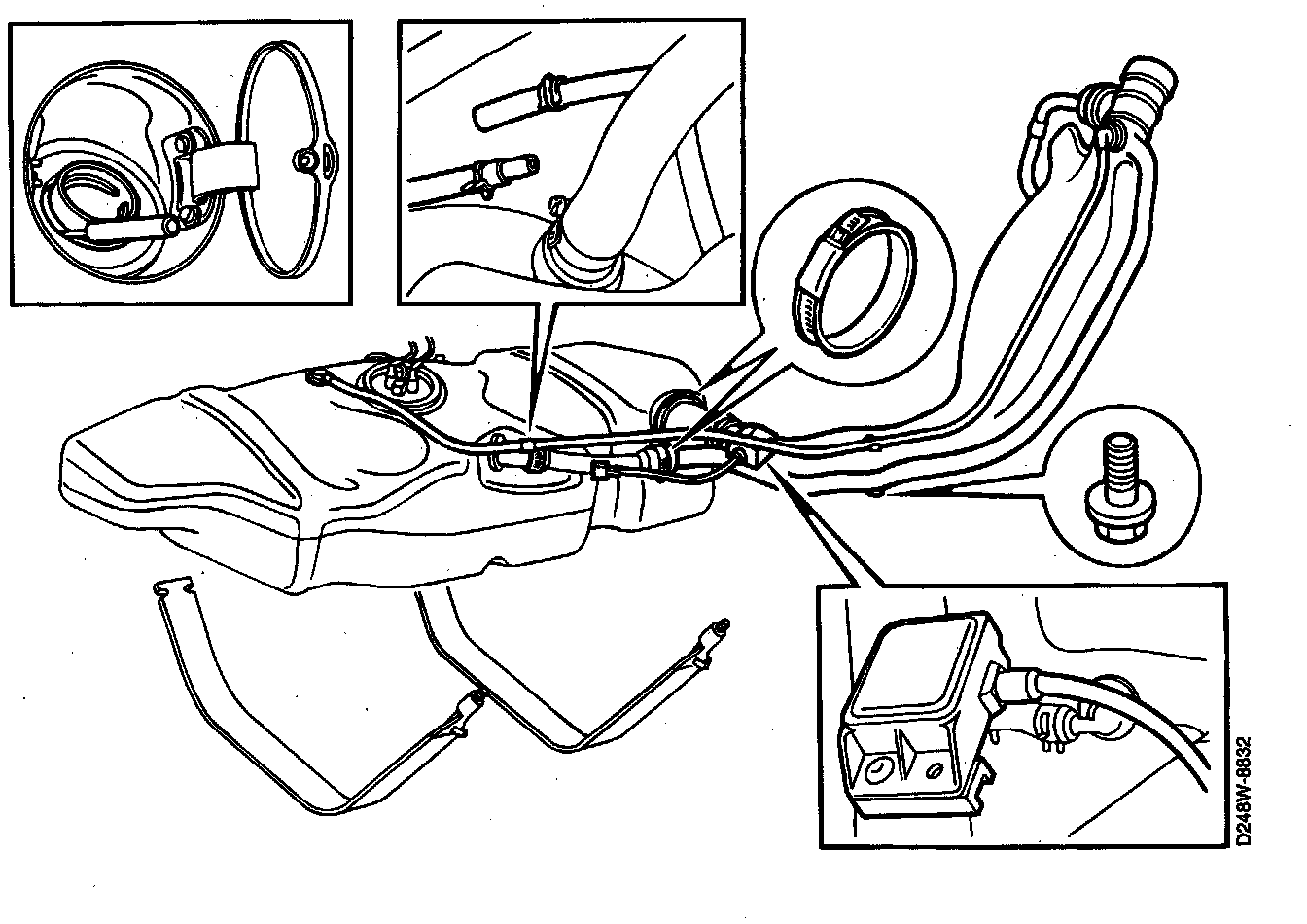 D248W-8832