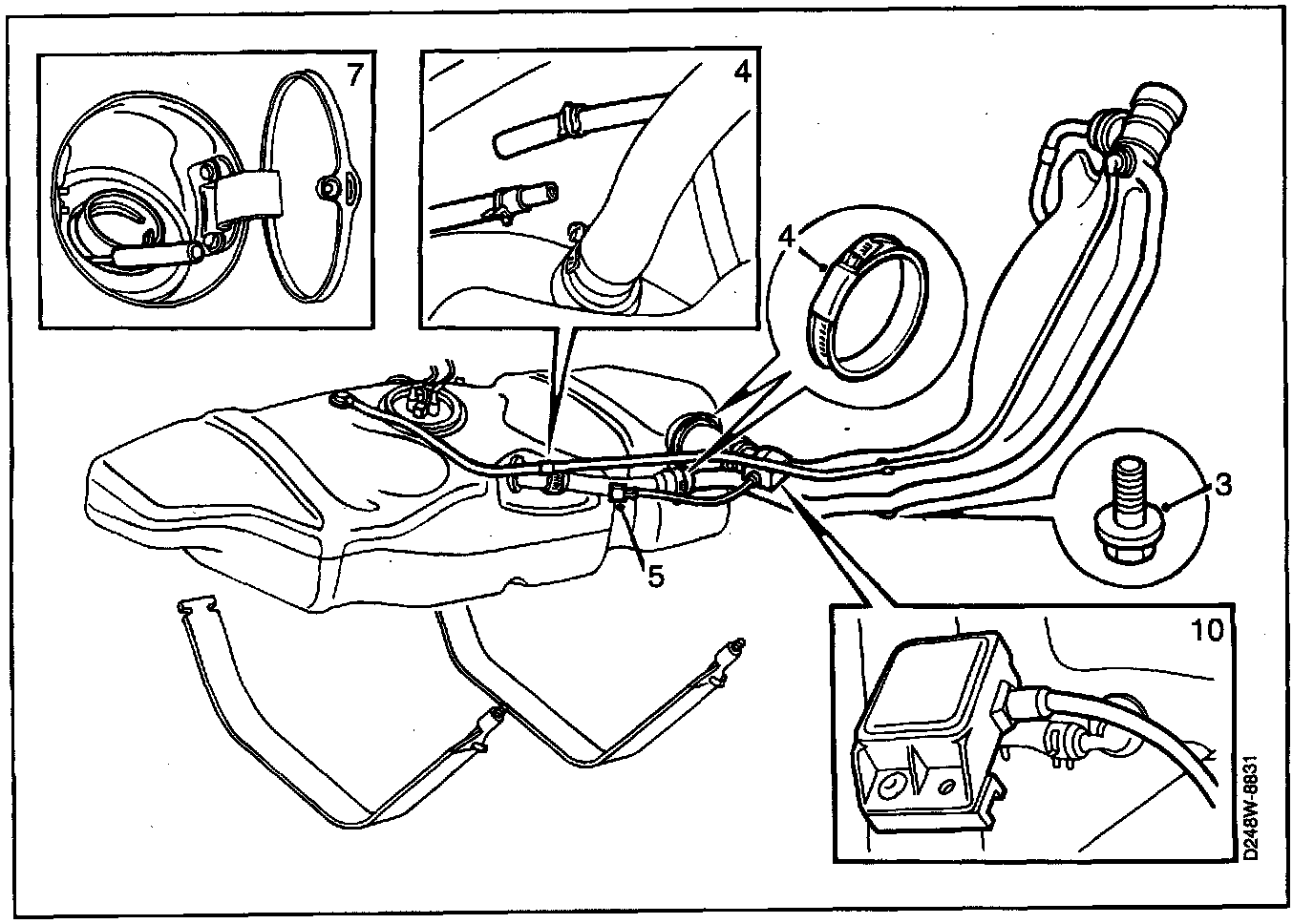 7

4

4

3

5

10

D248W-8831