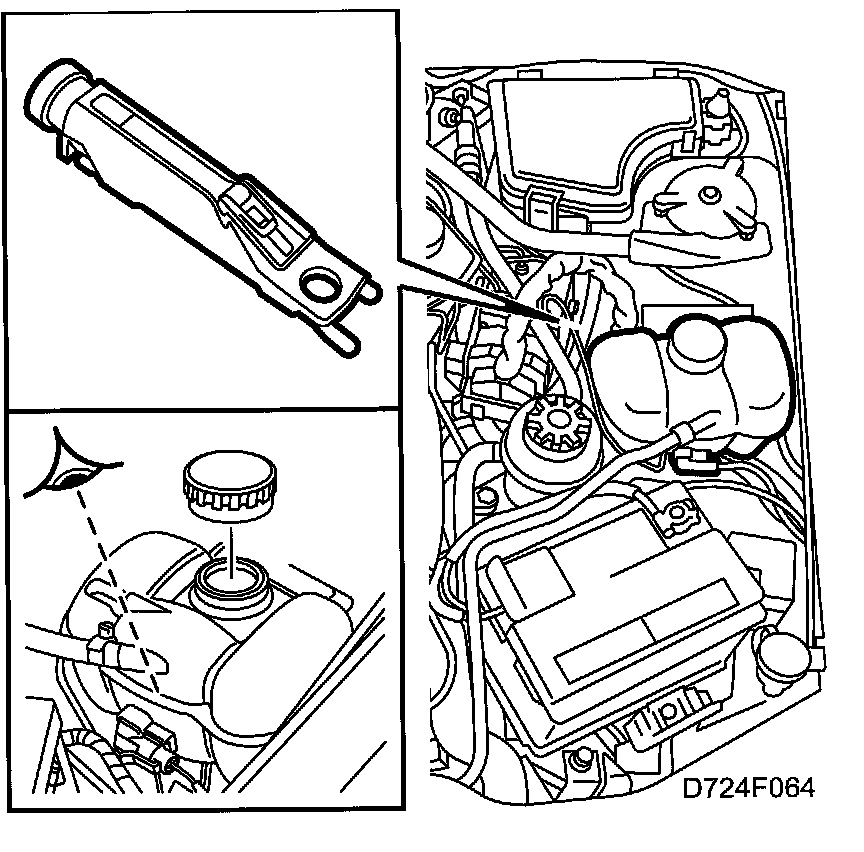 D724F064