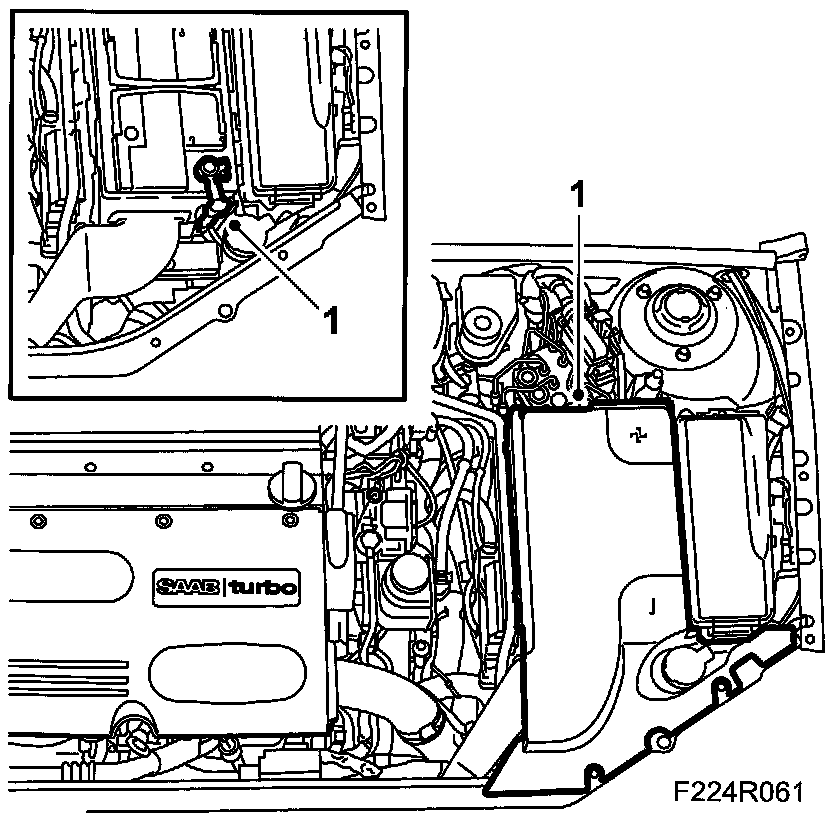 1

1

SAAB turbo

F224R061