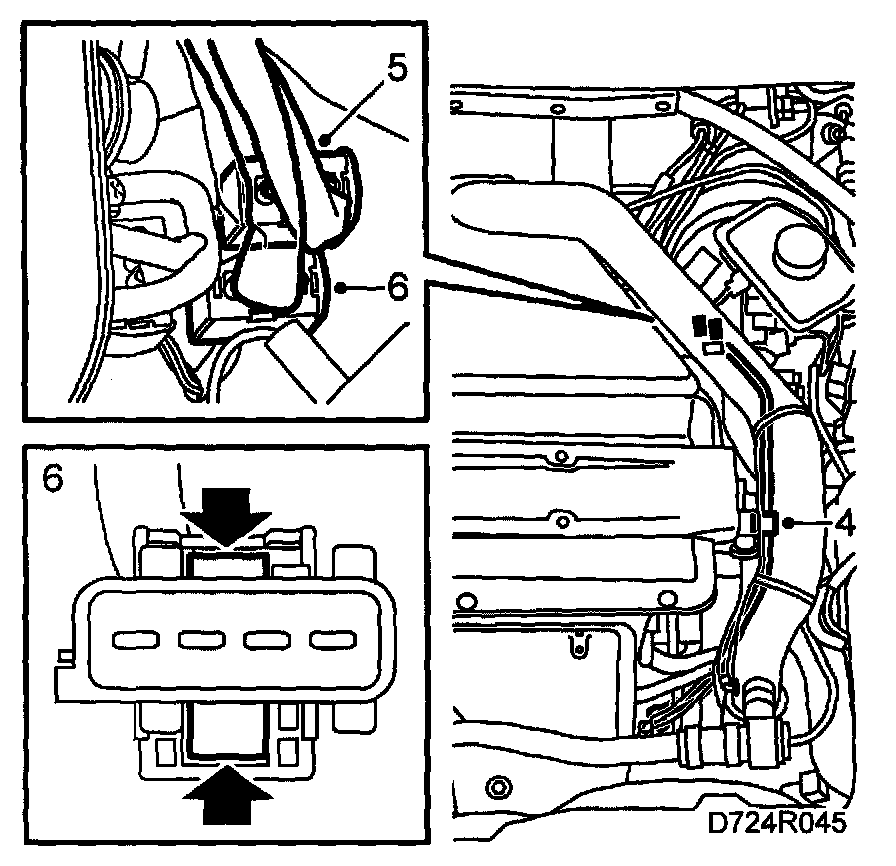 5
6
6
4
D724R045