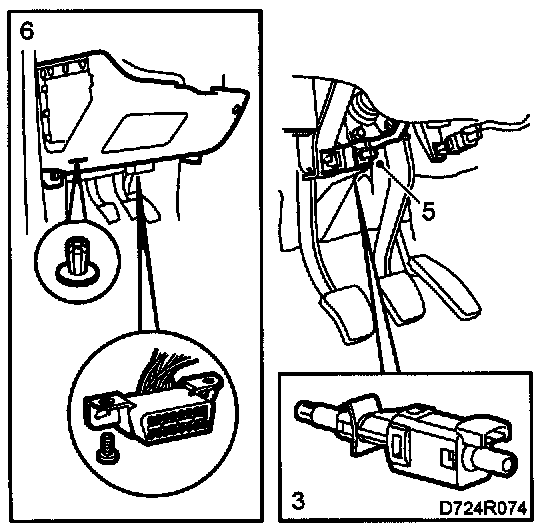 6

5

3

D724R074