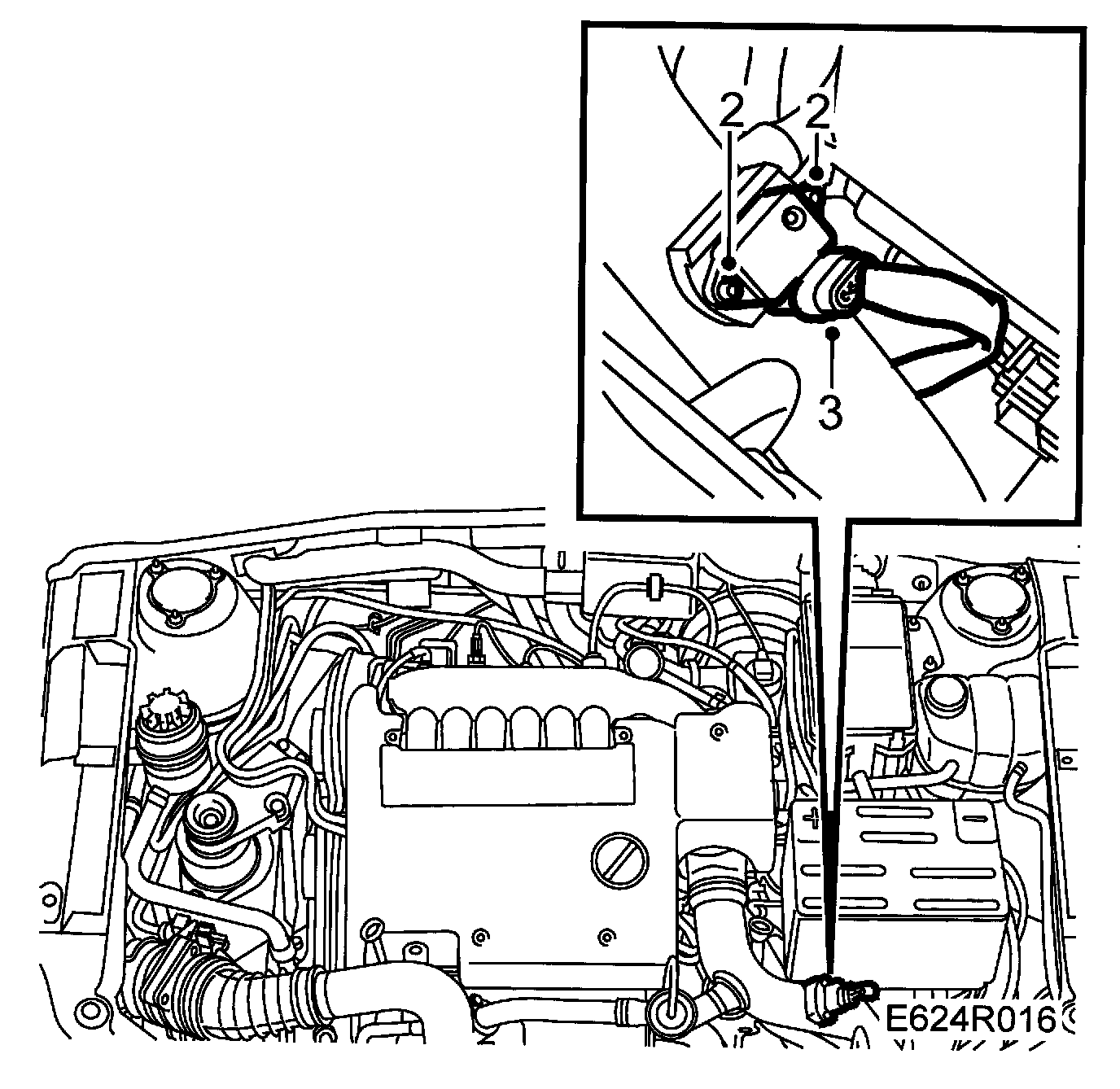 2
2
3
E624R016