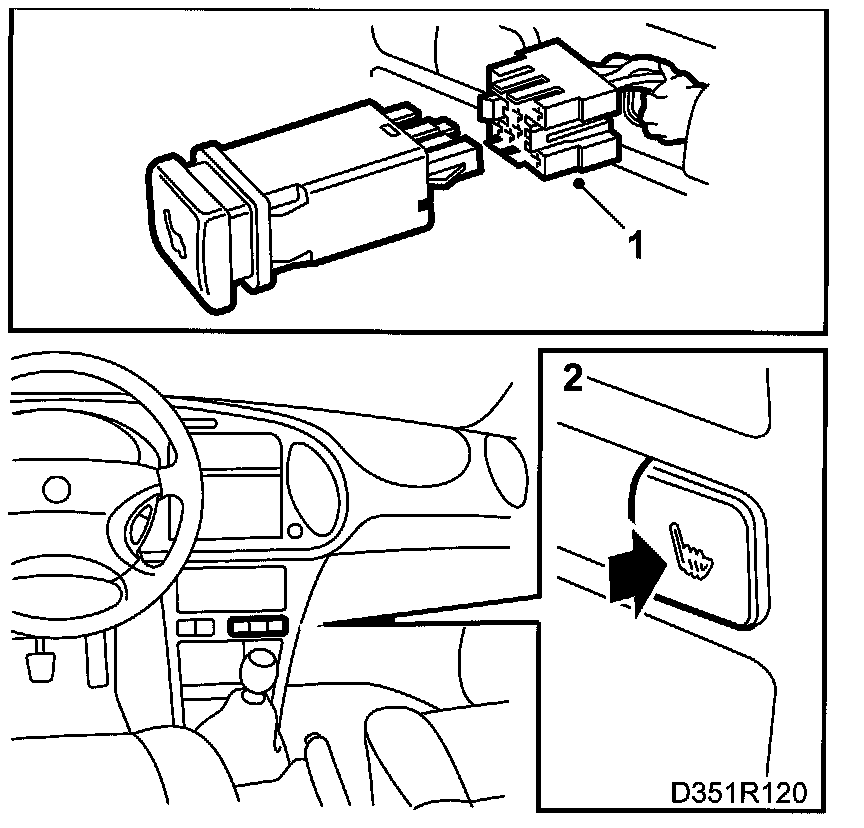 1

2

D351R120