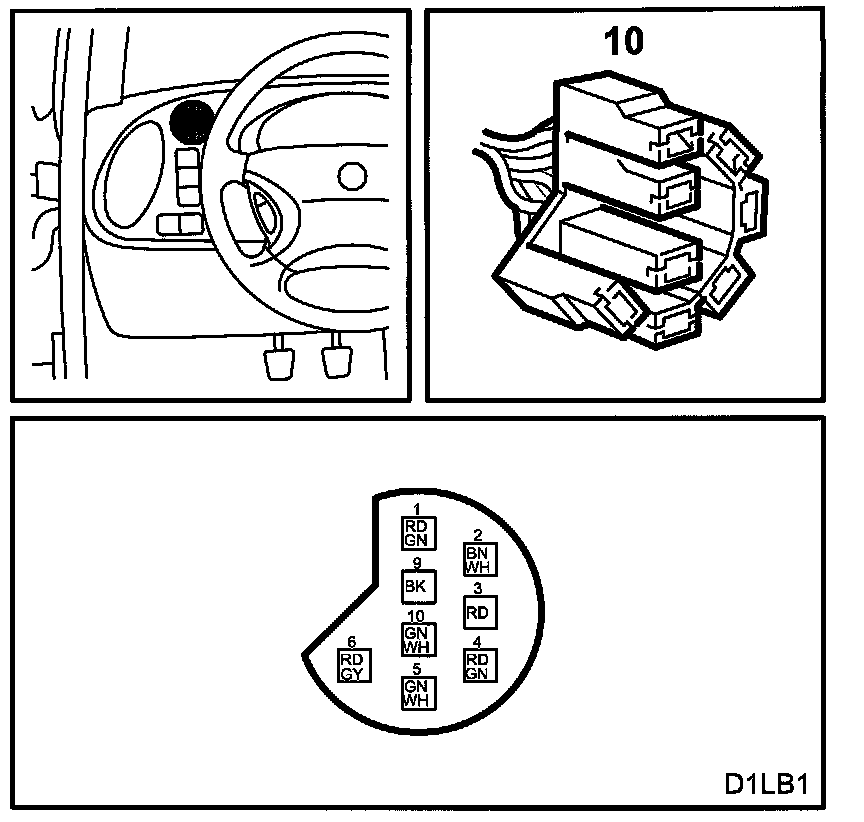 10

1
RD
GN

2
BN
WH

9
BK

3
RD

10
GN
WH

6
RD
GY

4
RD
GN

5
GN
WH

D1LB1