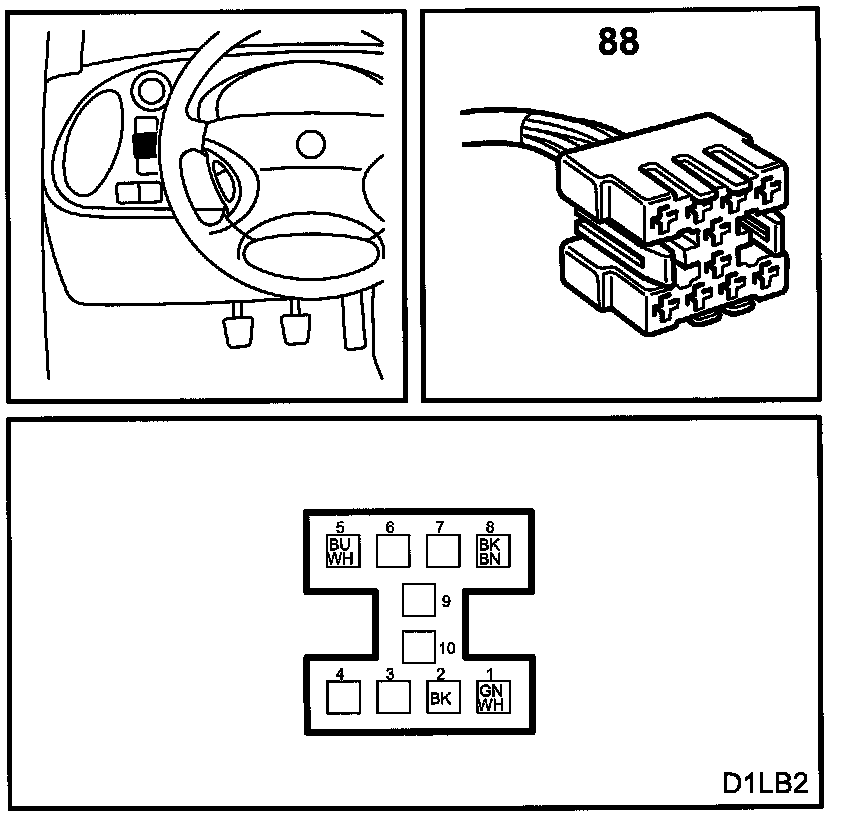 88

5
BU
WH
6
7
8
BK
BN
9
10
4
3
2
BK
1
GN
WH

D1LB2