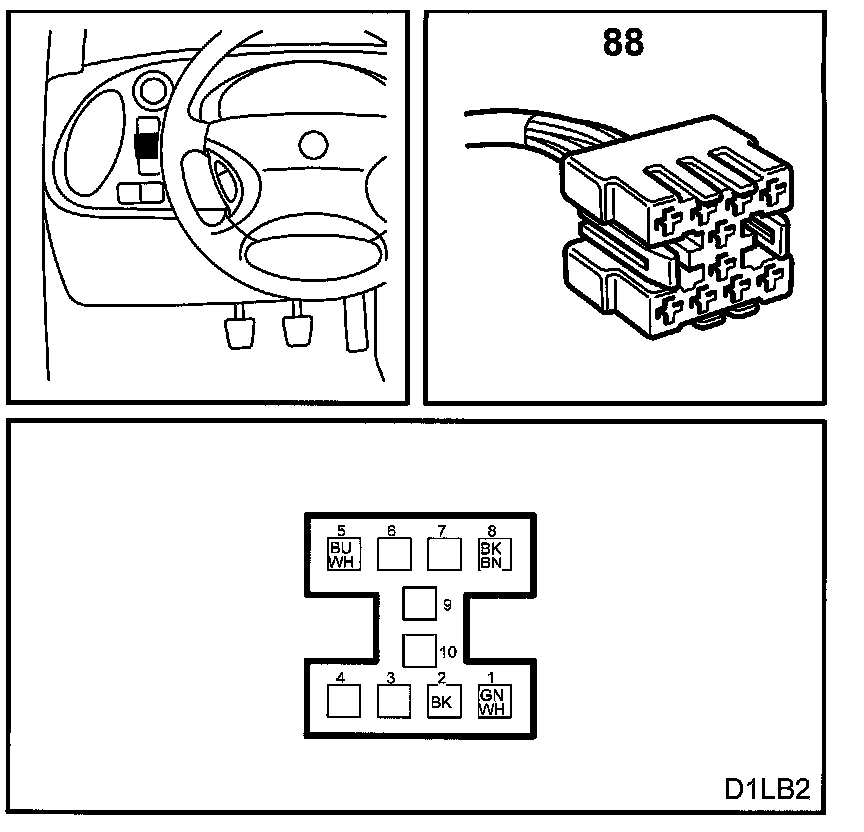 88

5 BU WH
6
7
8 BK BN
9
10
4
3
2 BK
1 GN WH

D1LB2