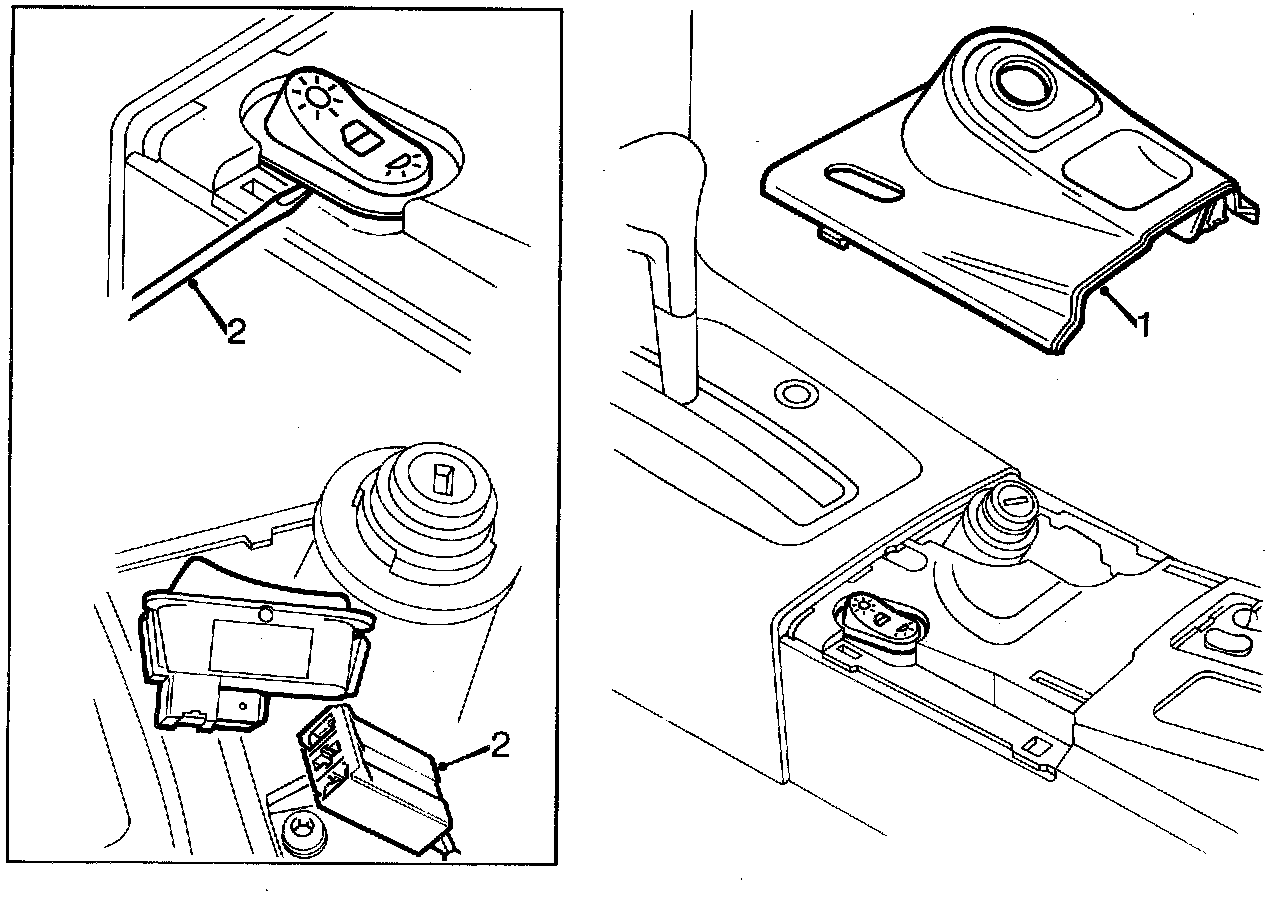 2

2

1