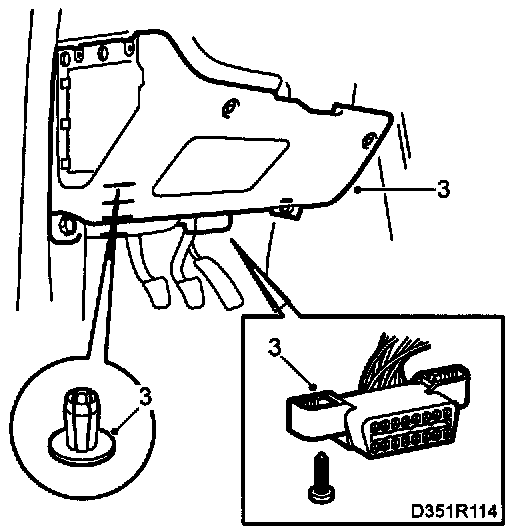 3

3

3

D351R114