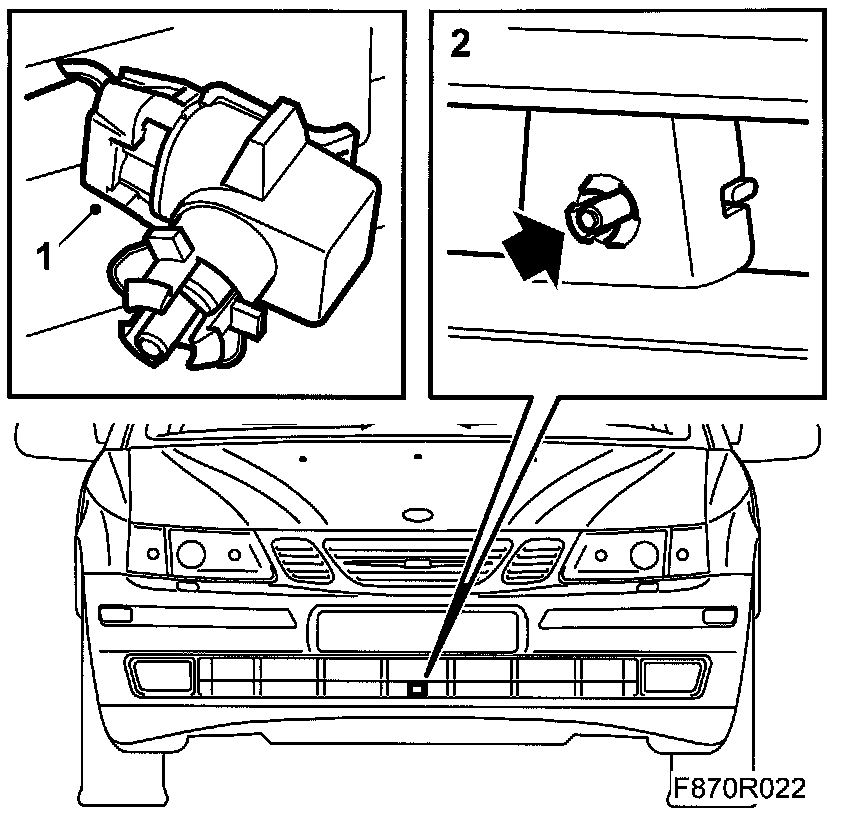 1

2

F870R022