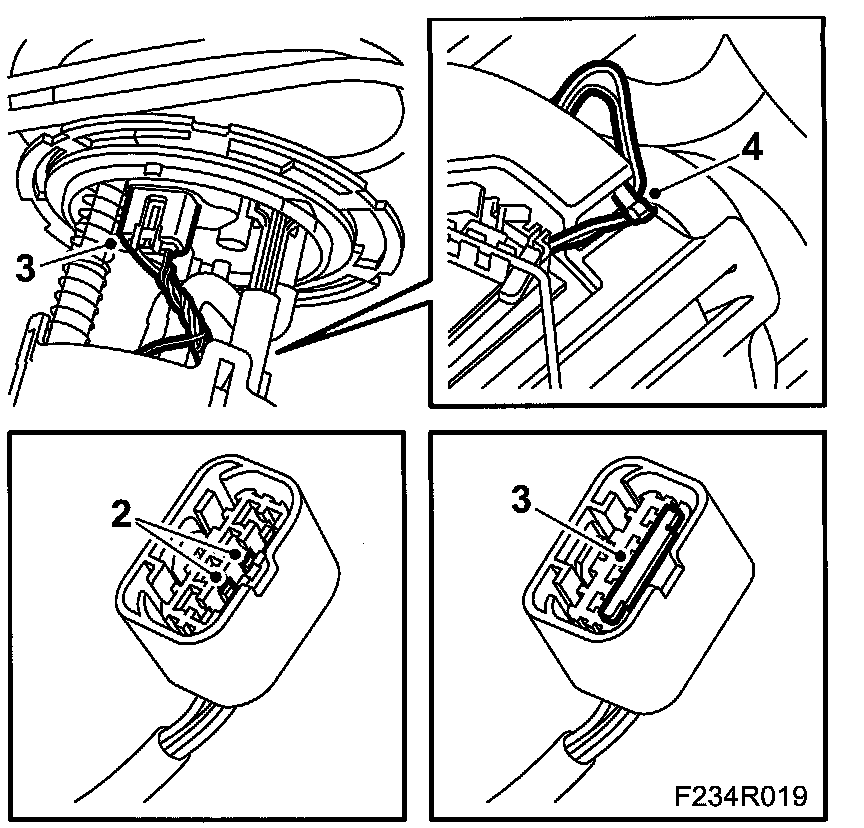 3

4

2

3

F234R019