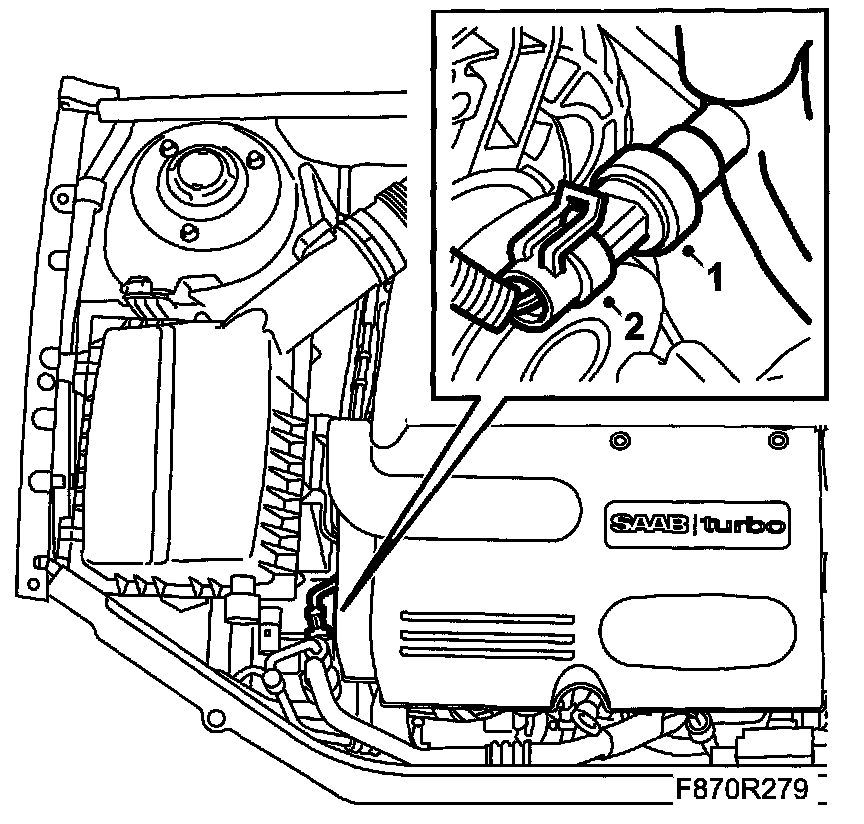 1
2
SAAB turbo
F870R279