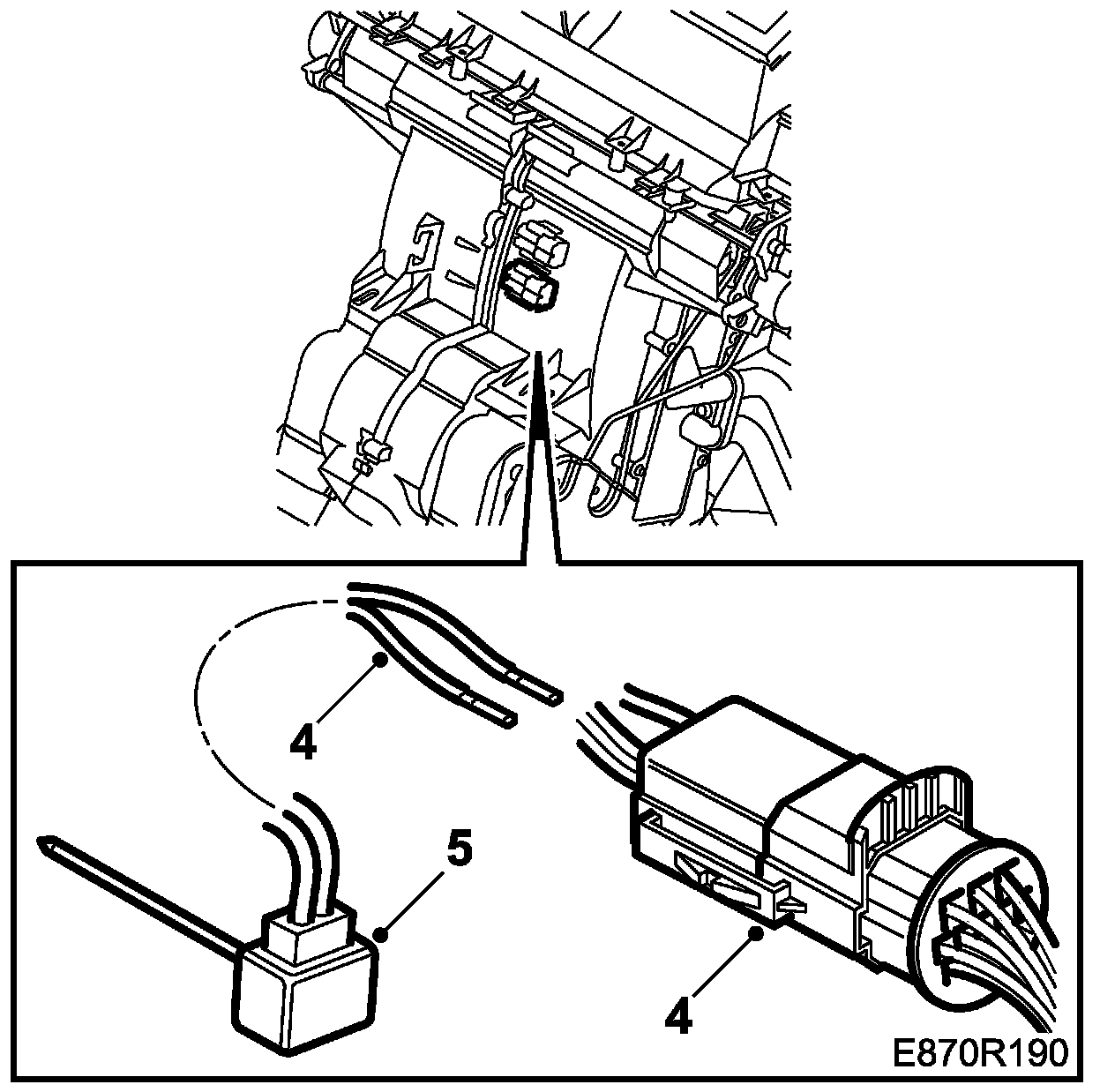 4
5
4
E870R190