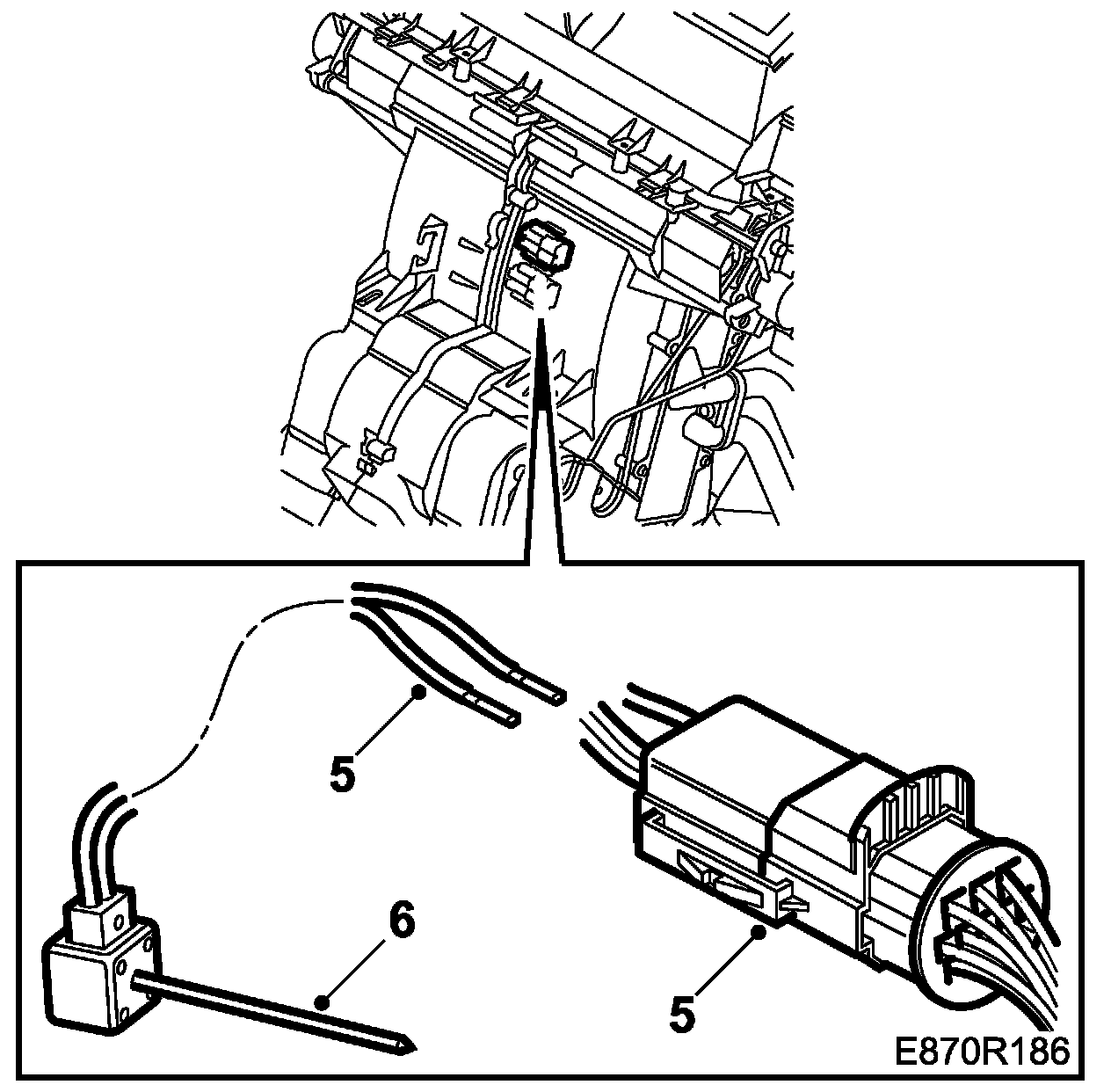 5
6
5
E870R186