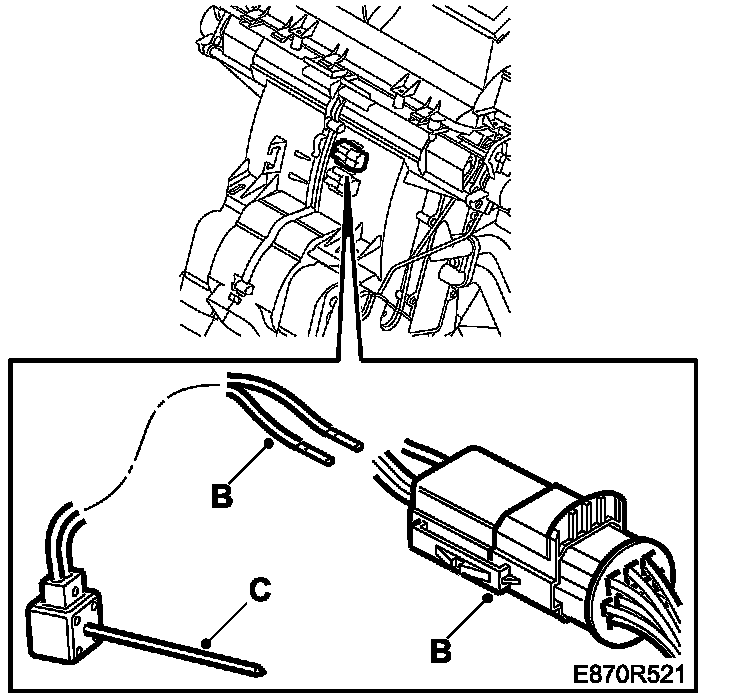 B

C

B

E870R521