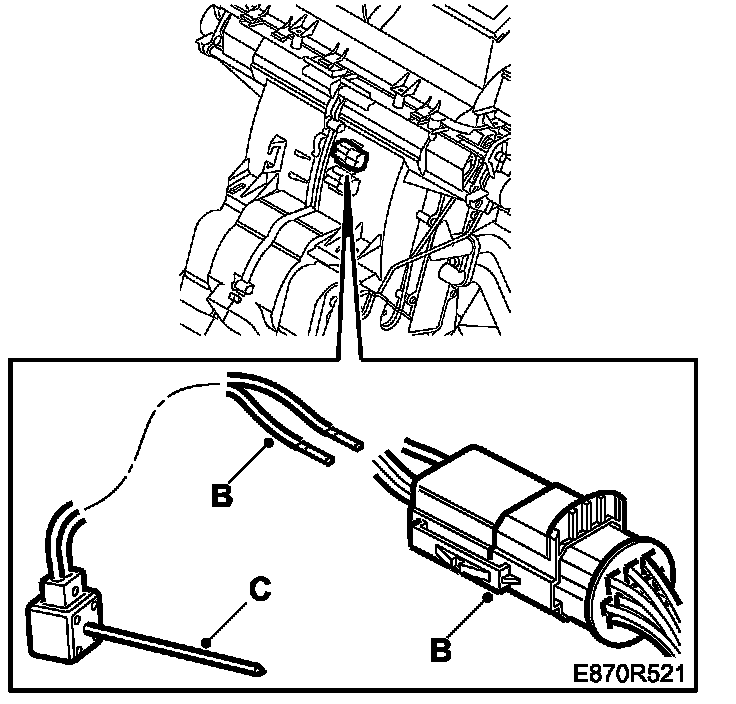 B
C
B
E870R521