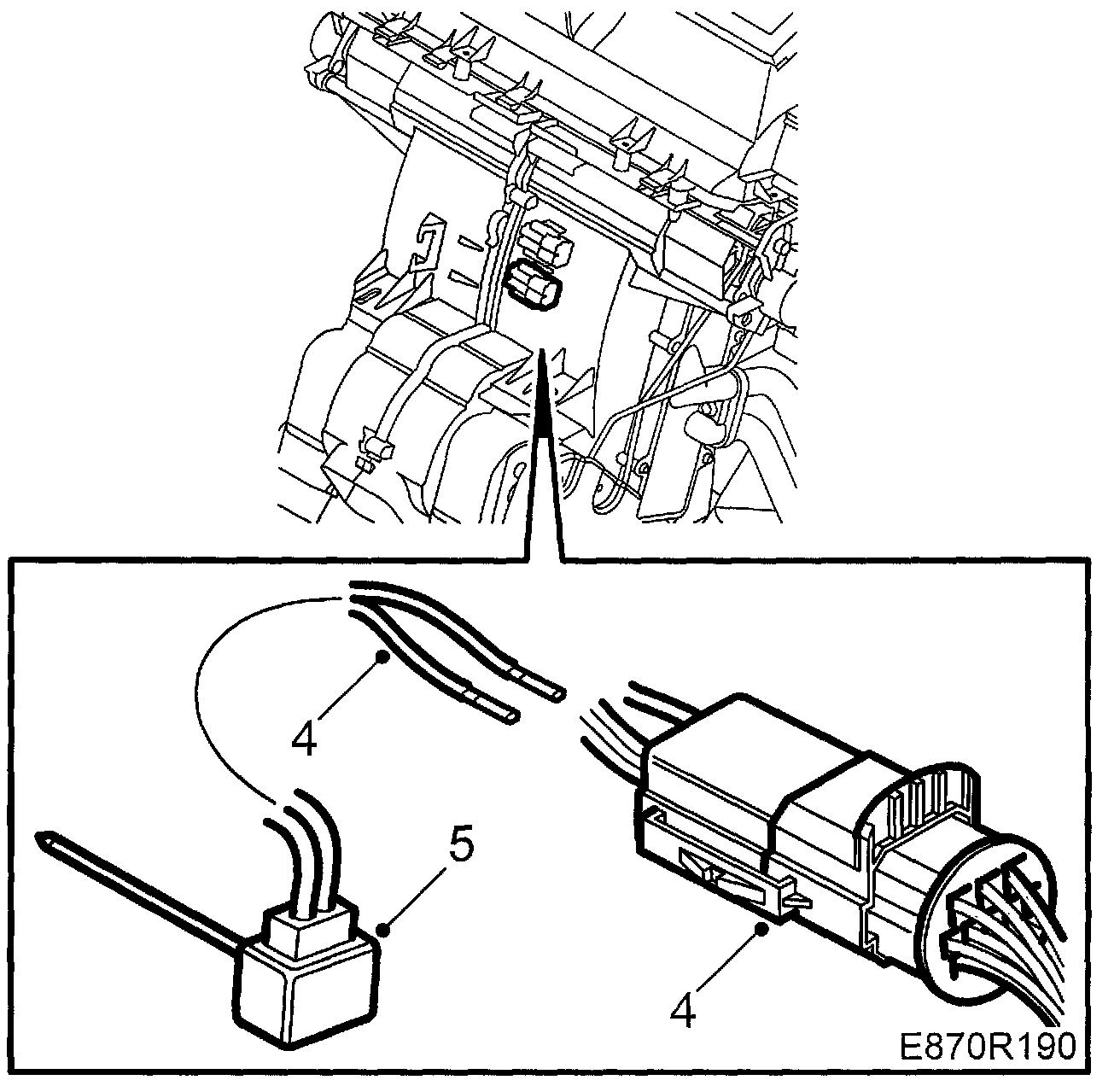 4

5

4

E870R190