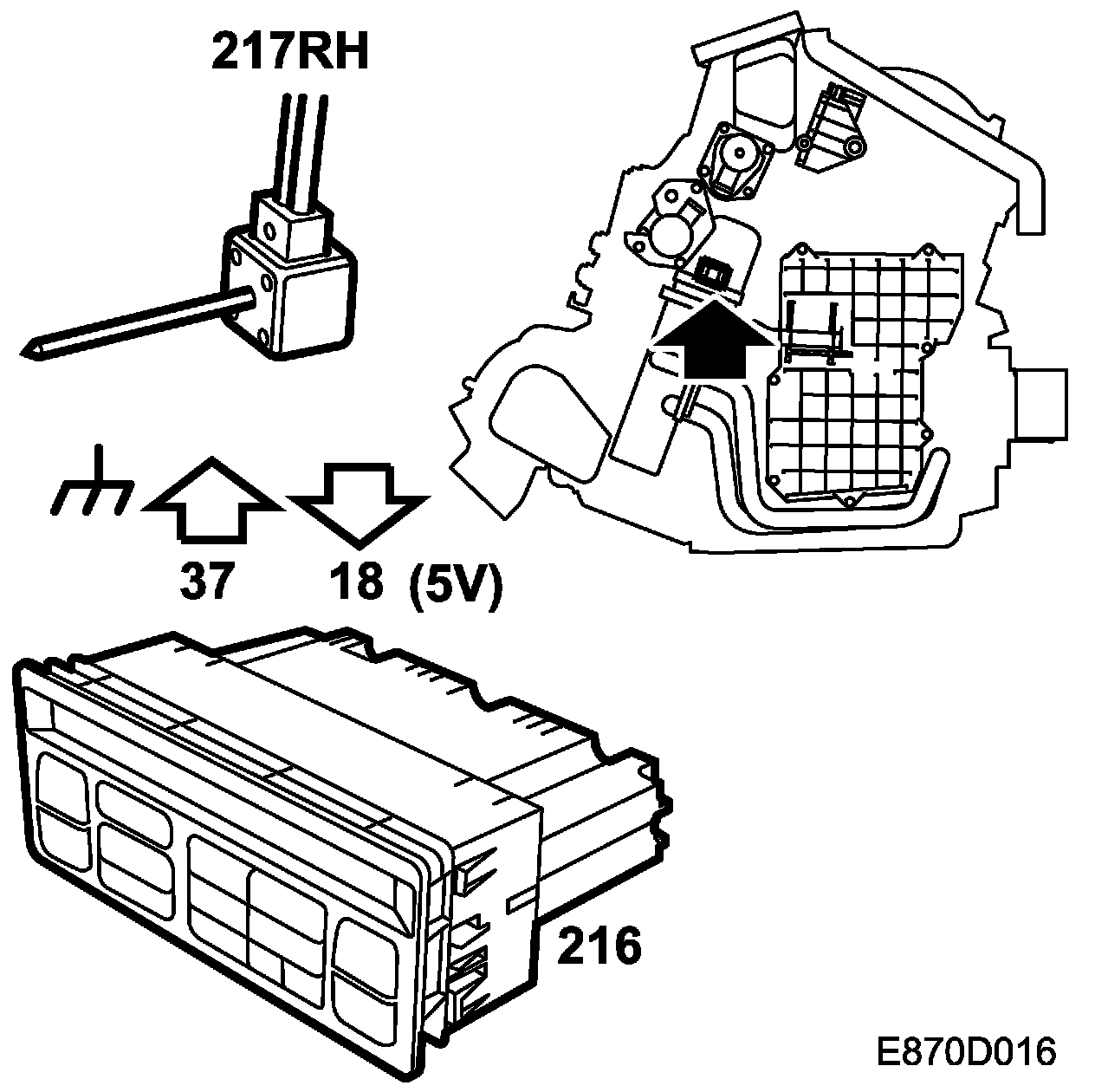 217RH

37

18 (5V)

216

E870D016