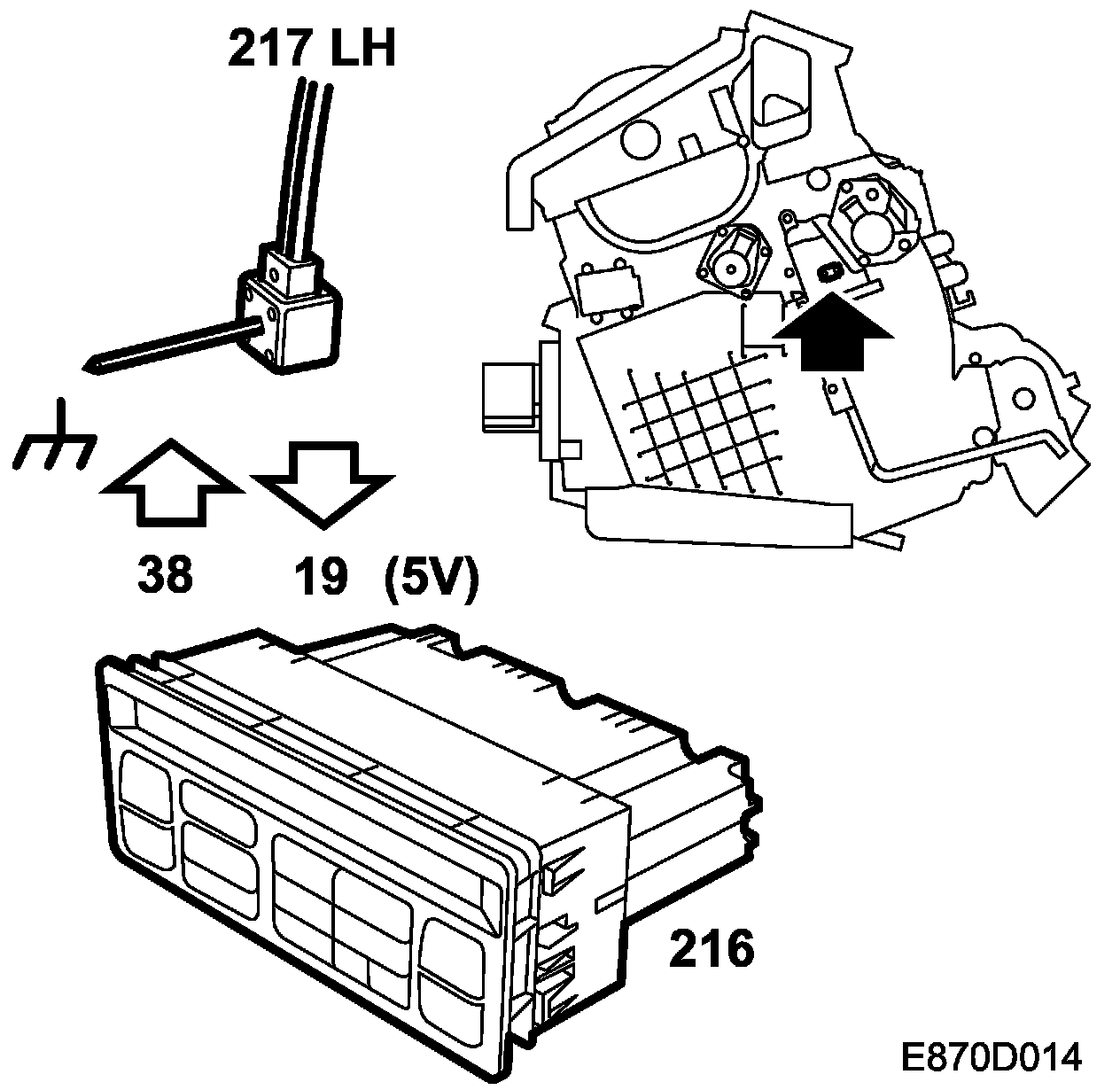 217 LH

38

19 (5V)

216

E870D014