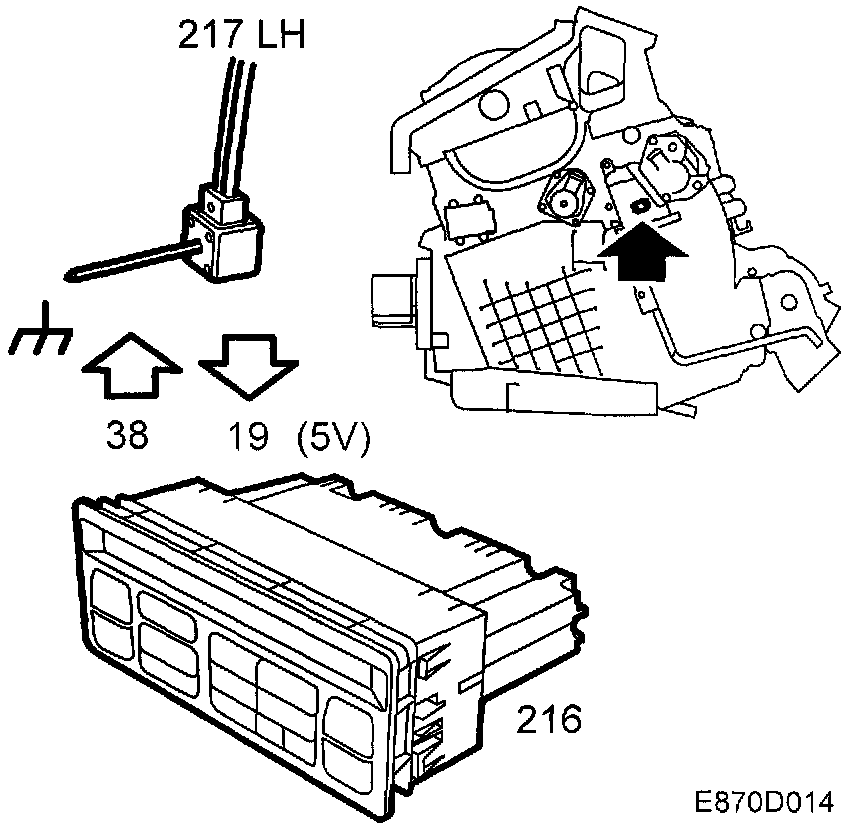 217 LH

38

19 (5V)

216

E870D014