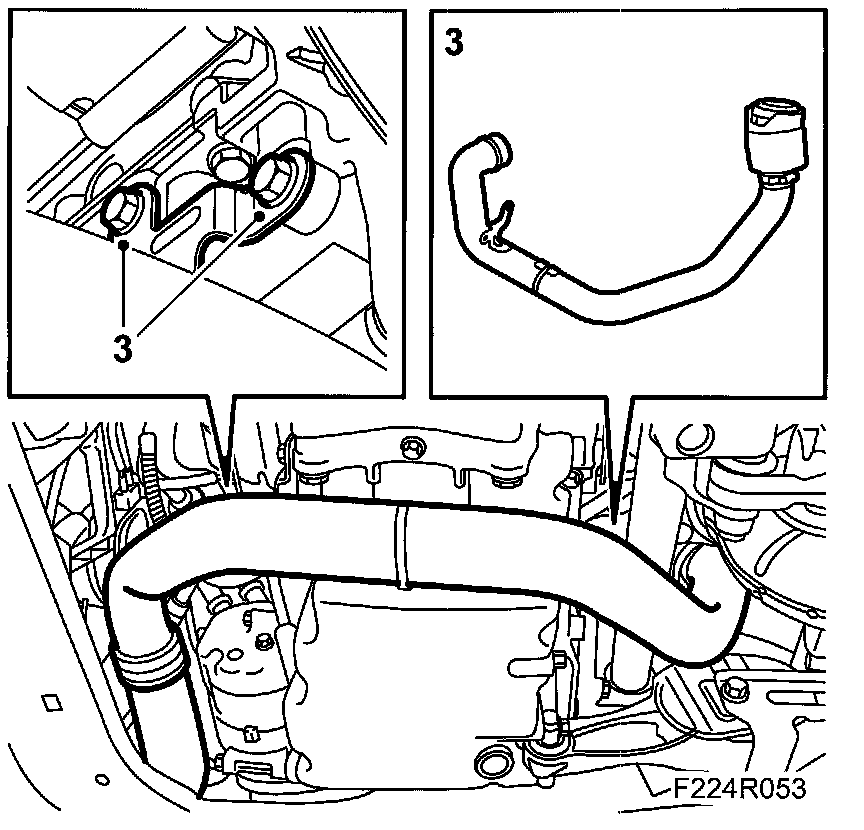 3

3

F224R053